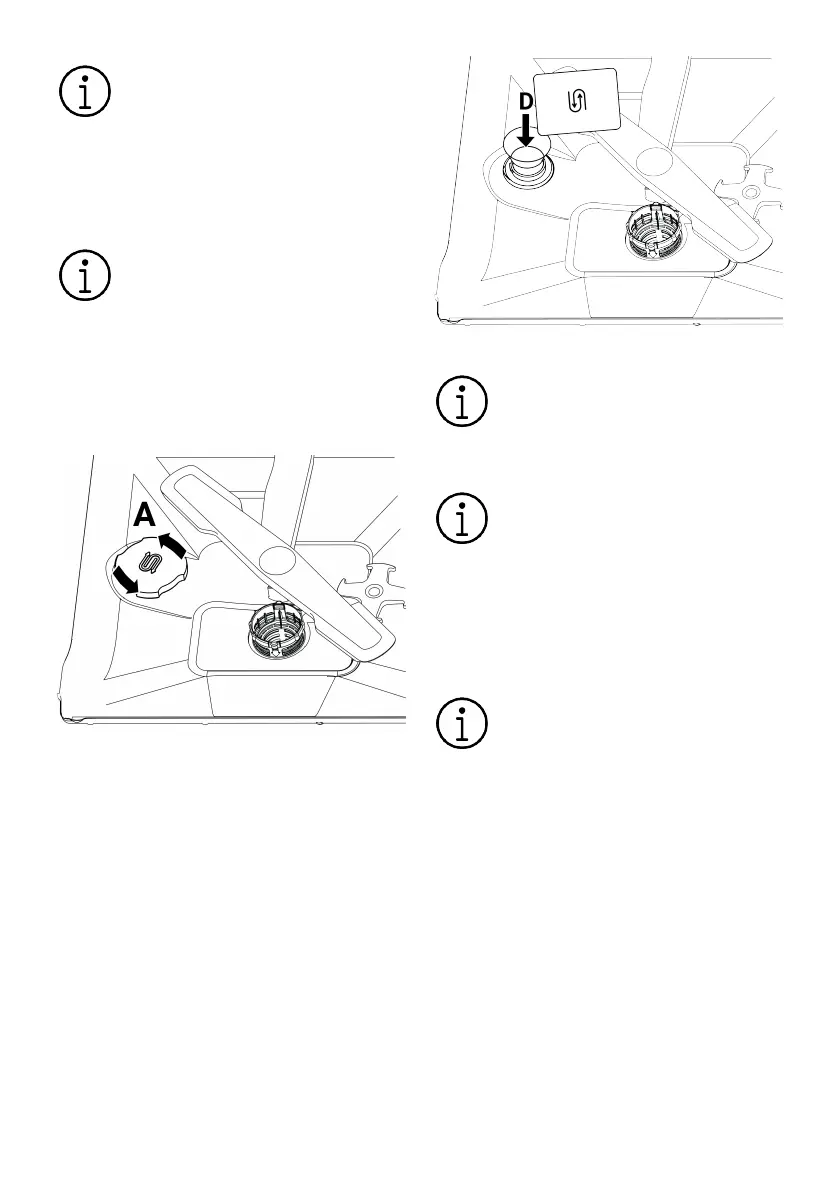 D

A