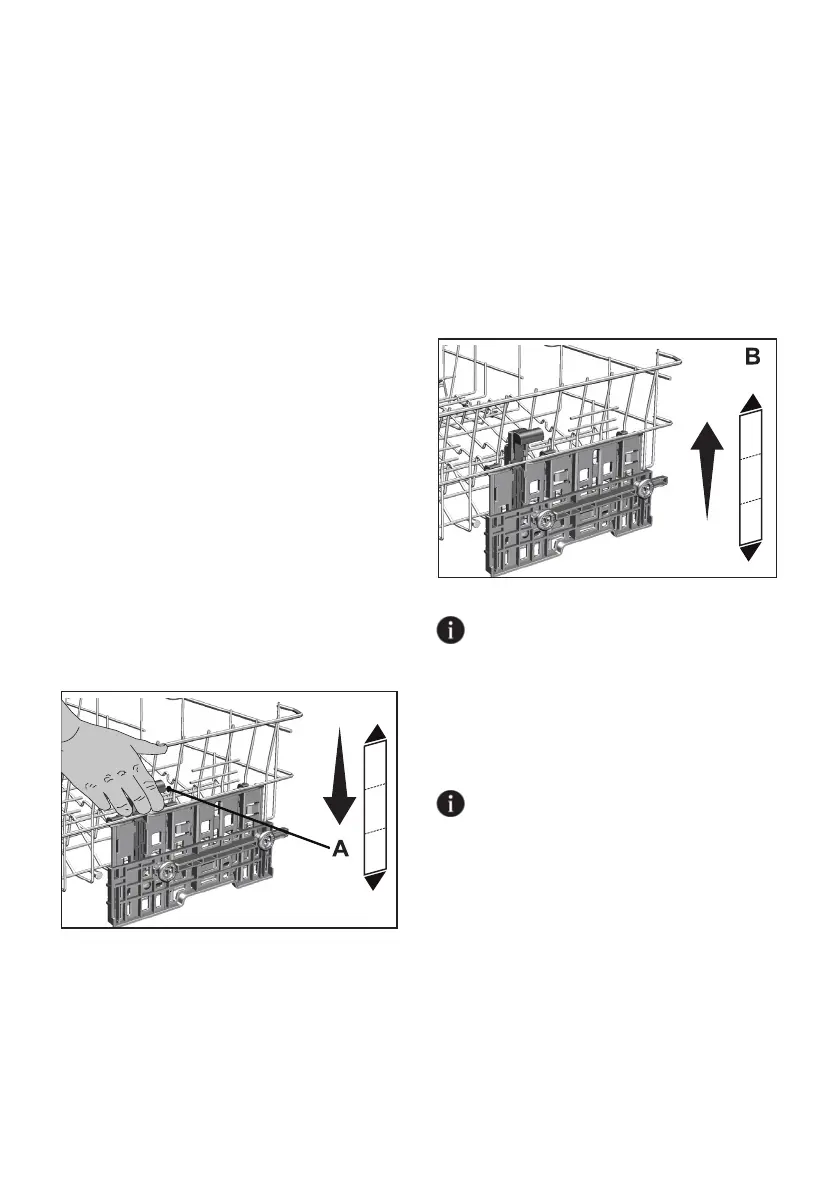 B

A