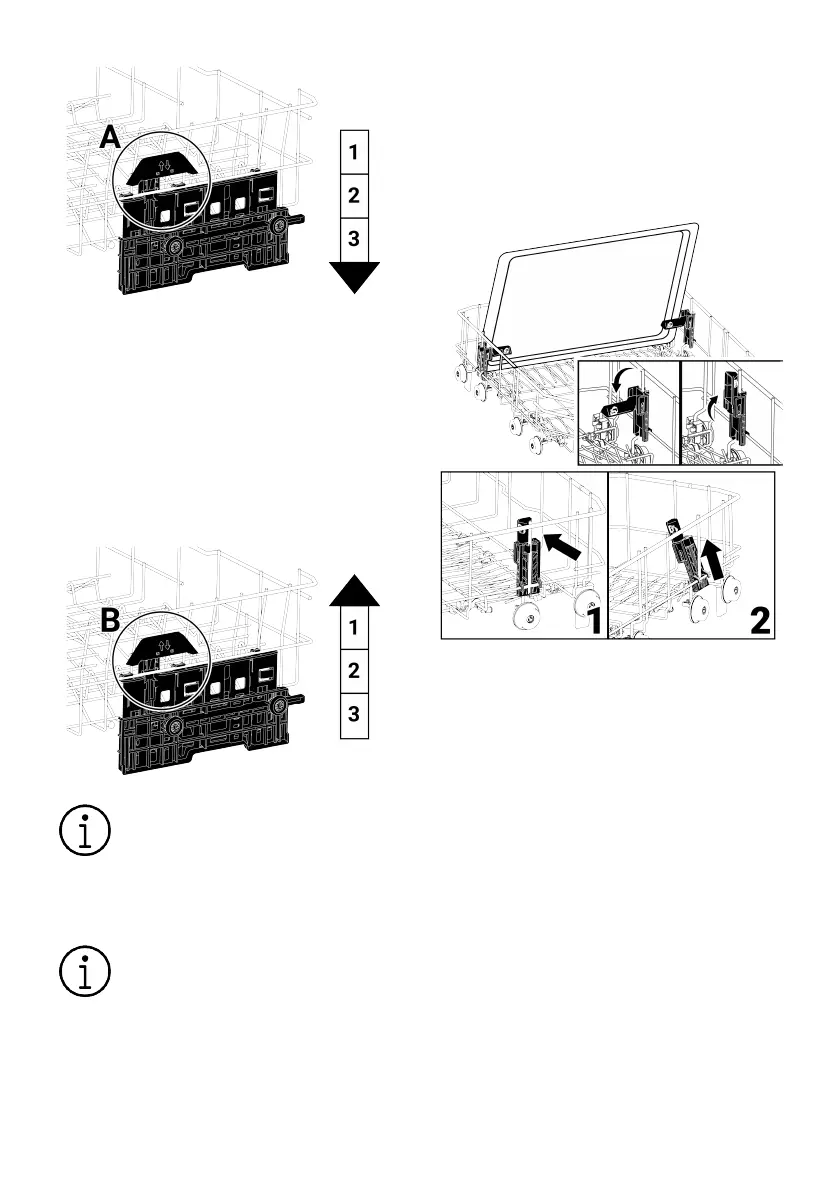 A

1
2
3

B

1
2
3

1

2