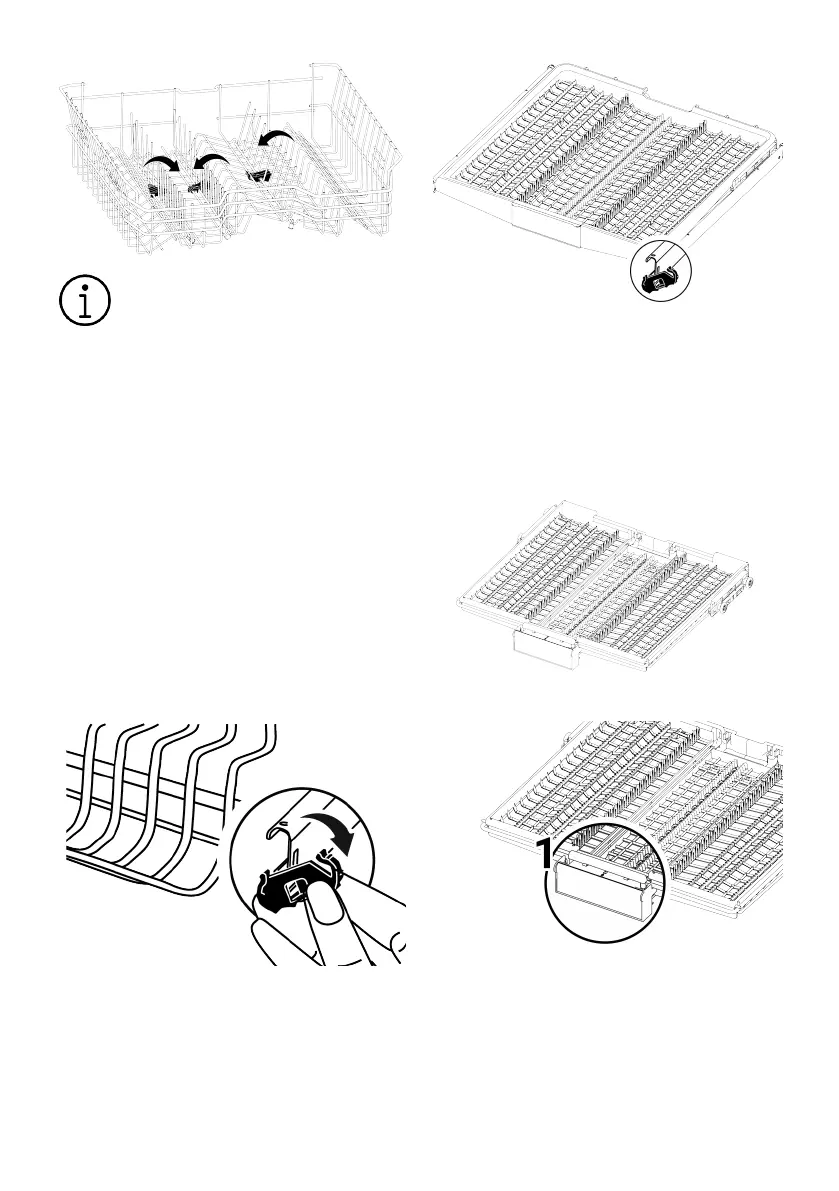 1