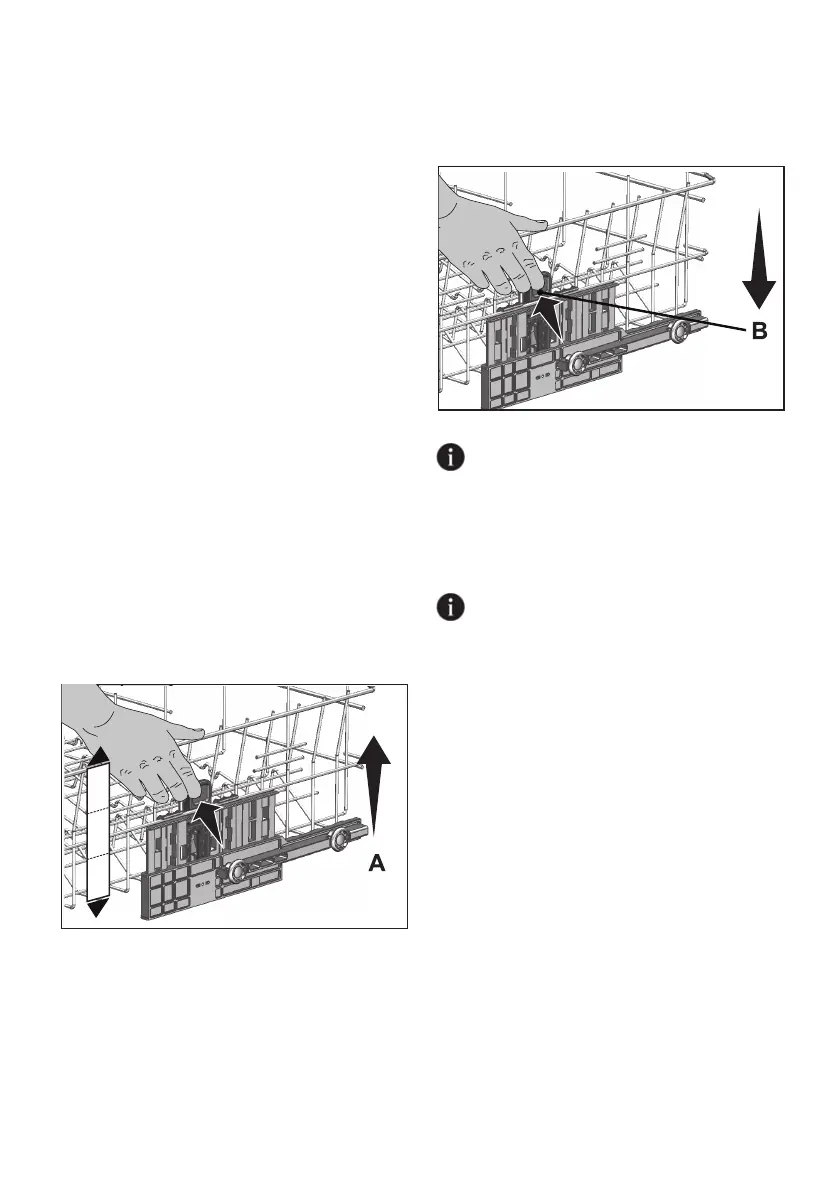 B

A