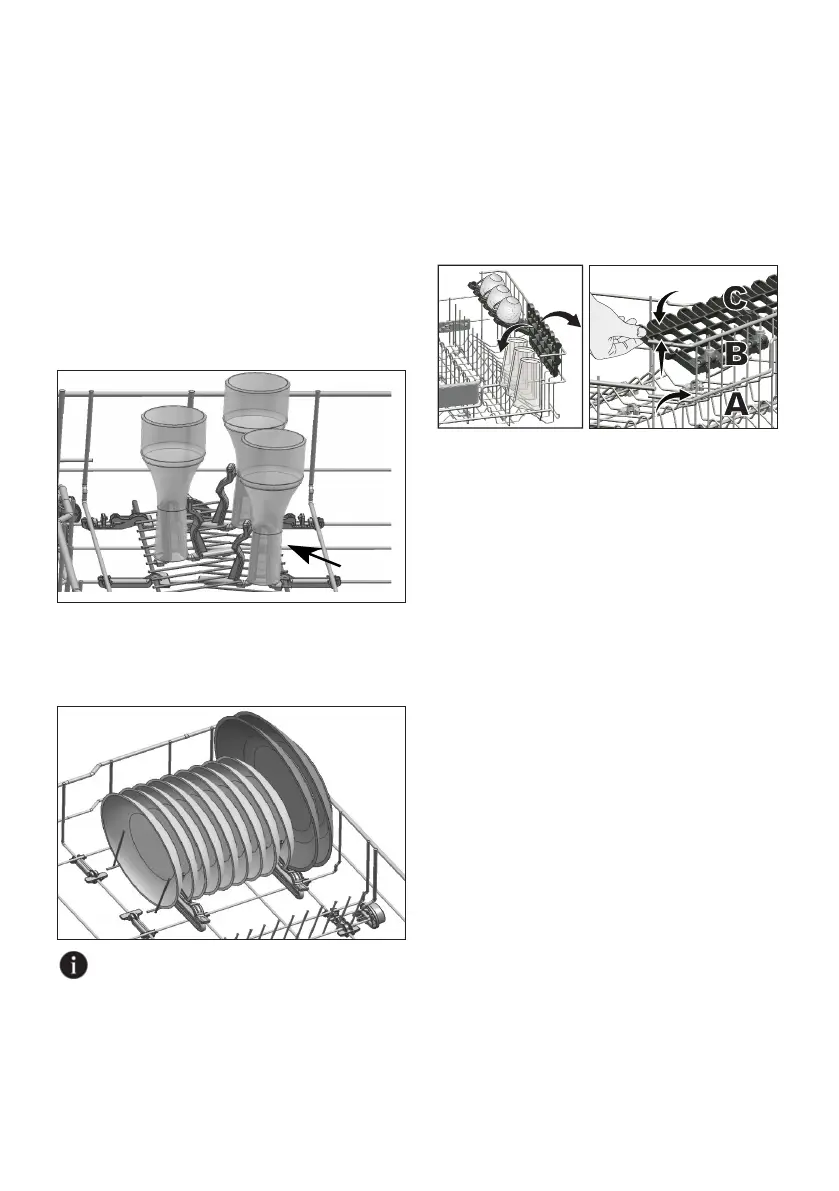 C
B
A