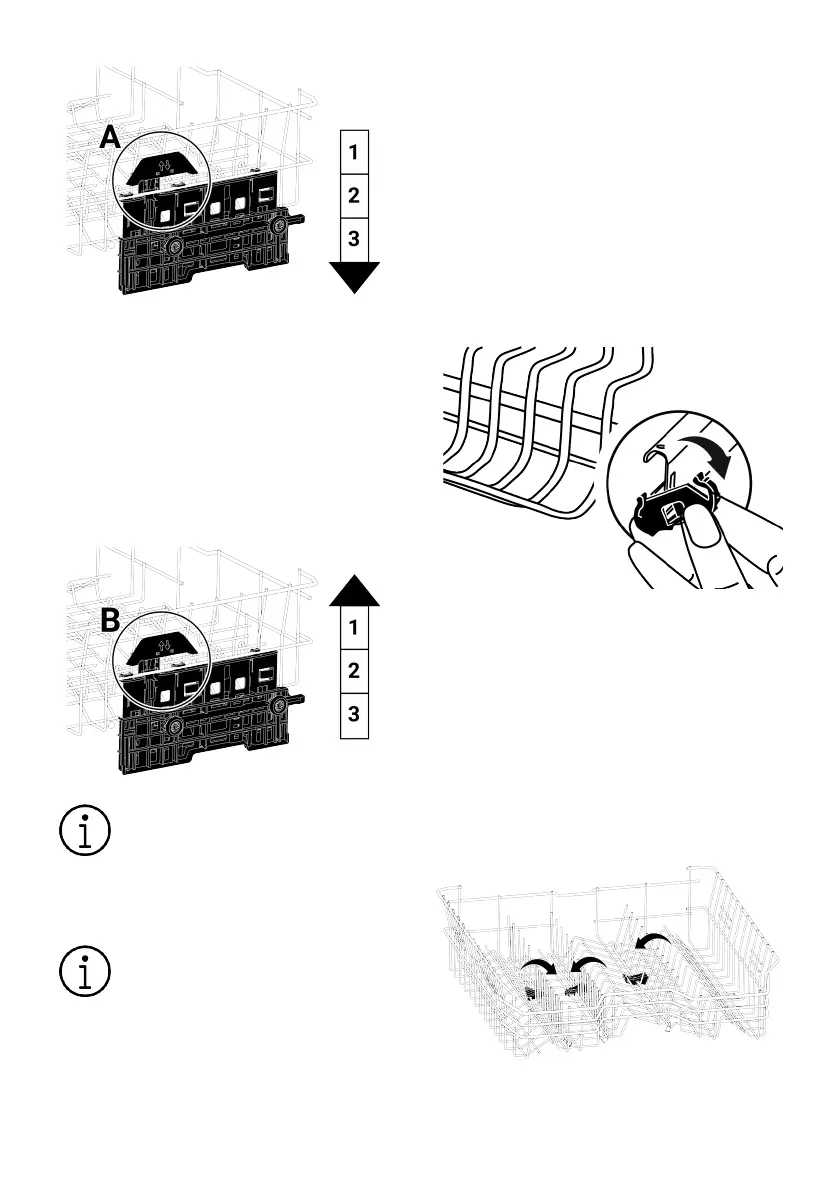 A

1
2
3

B

1
2
3