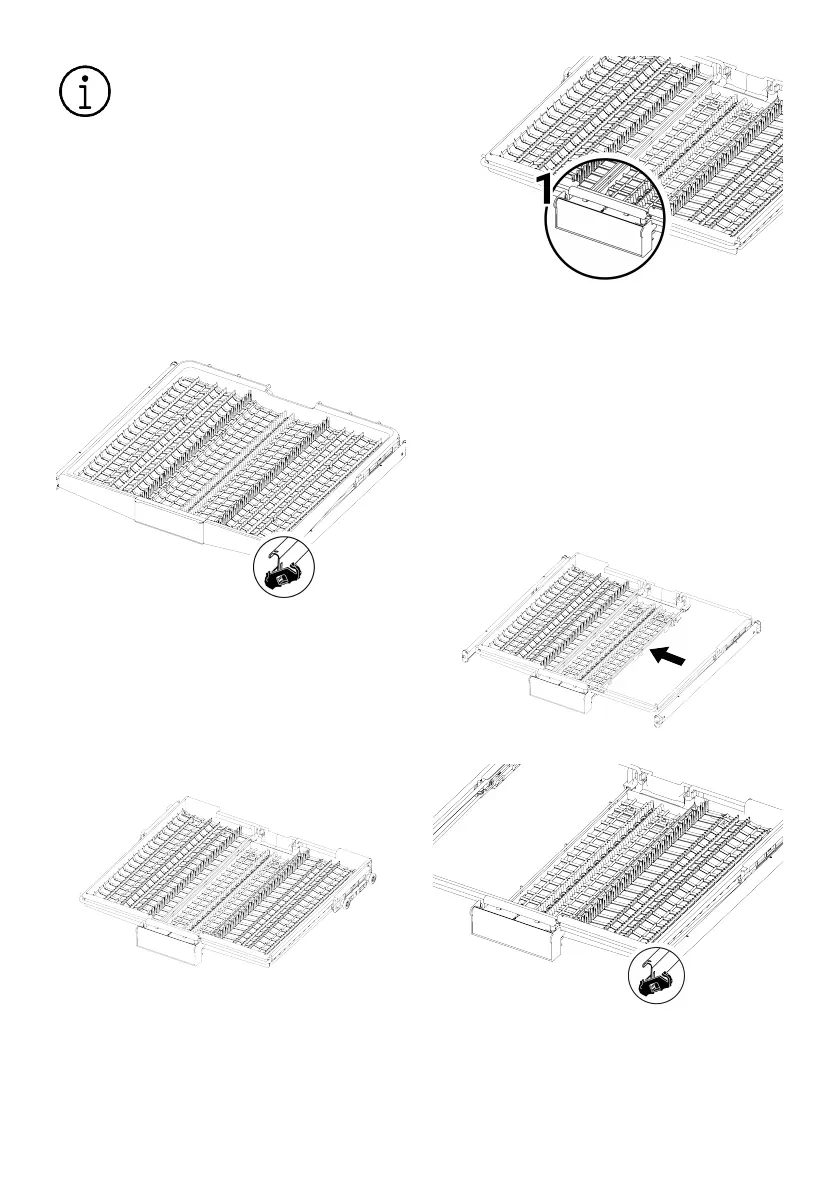 1