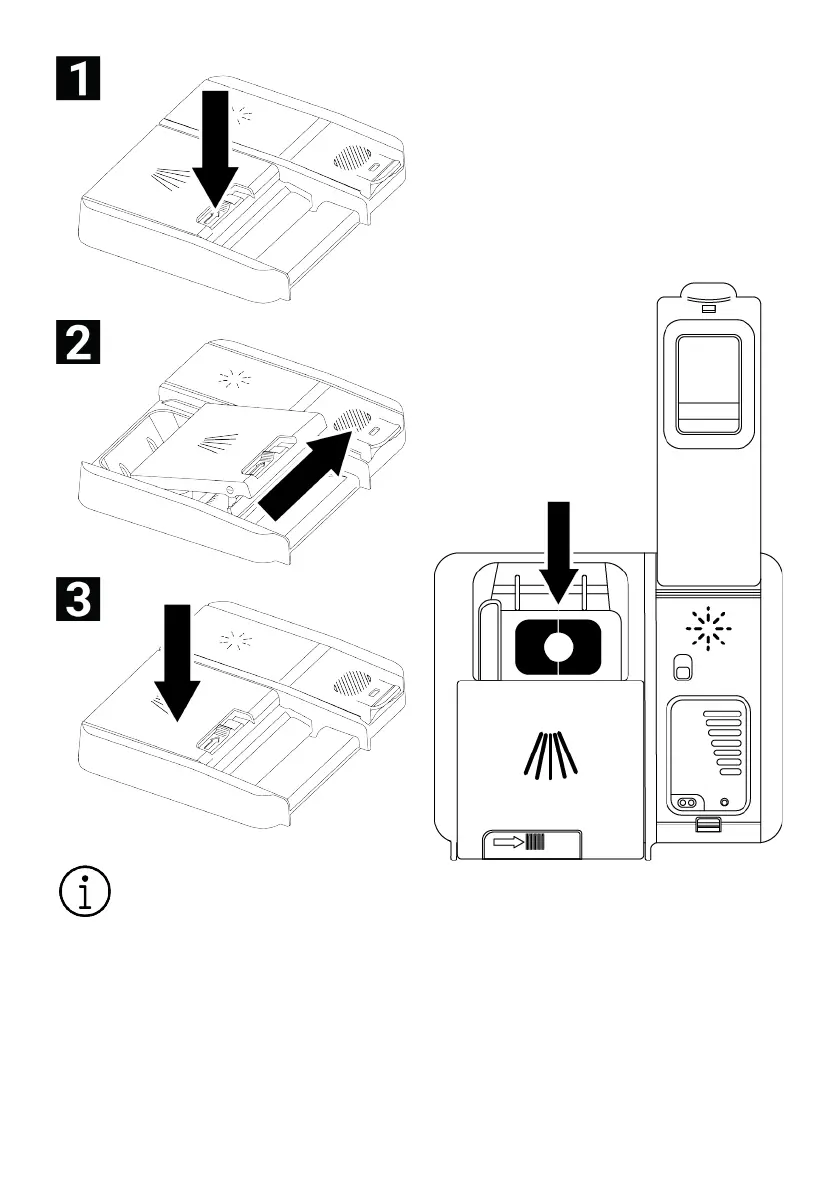 1

2

3