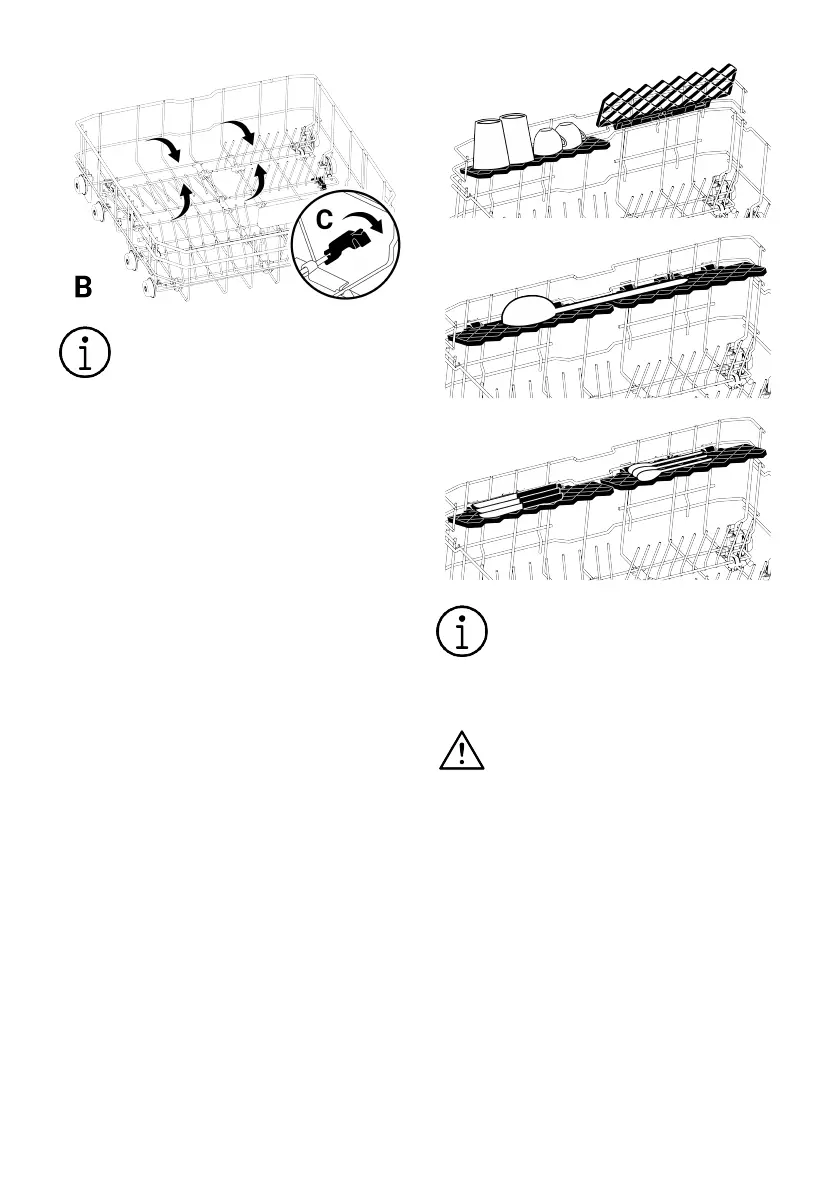 C

B