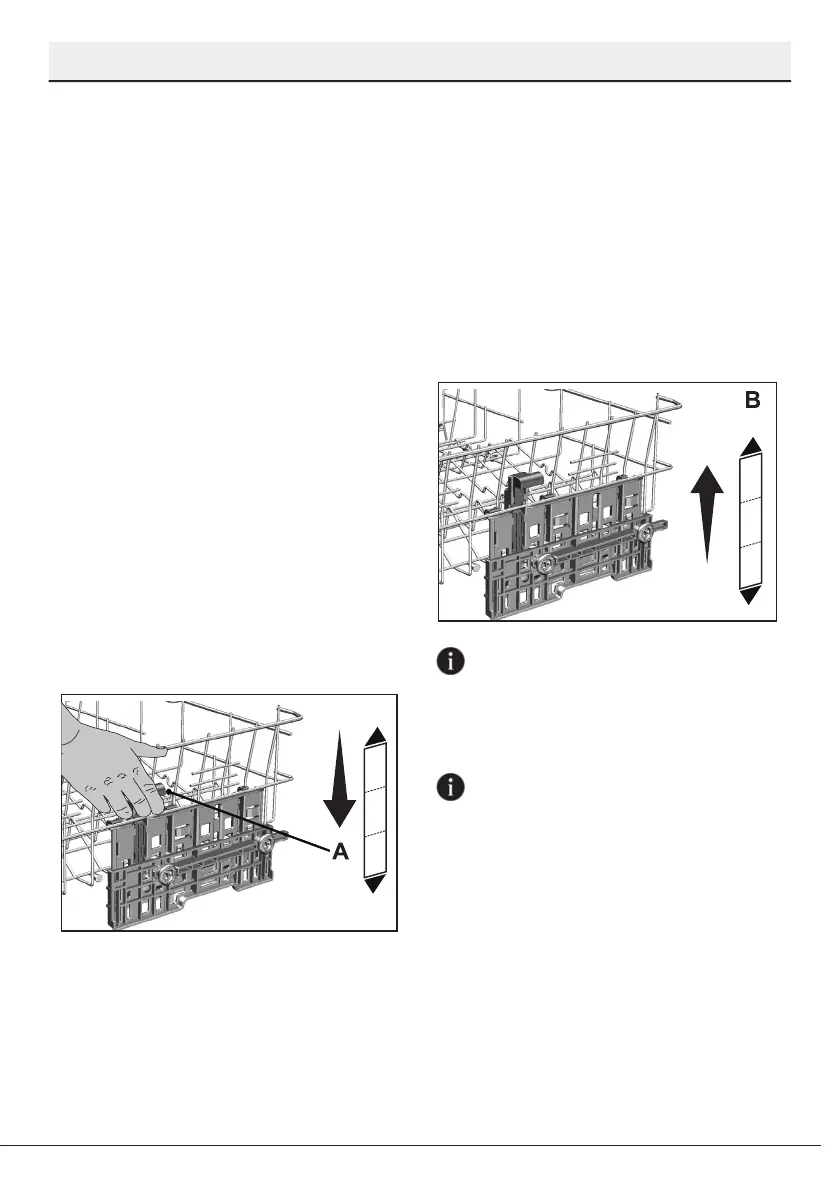 B

A