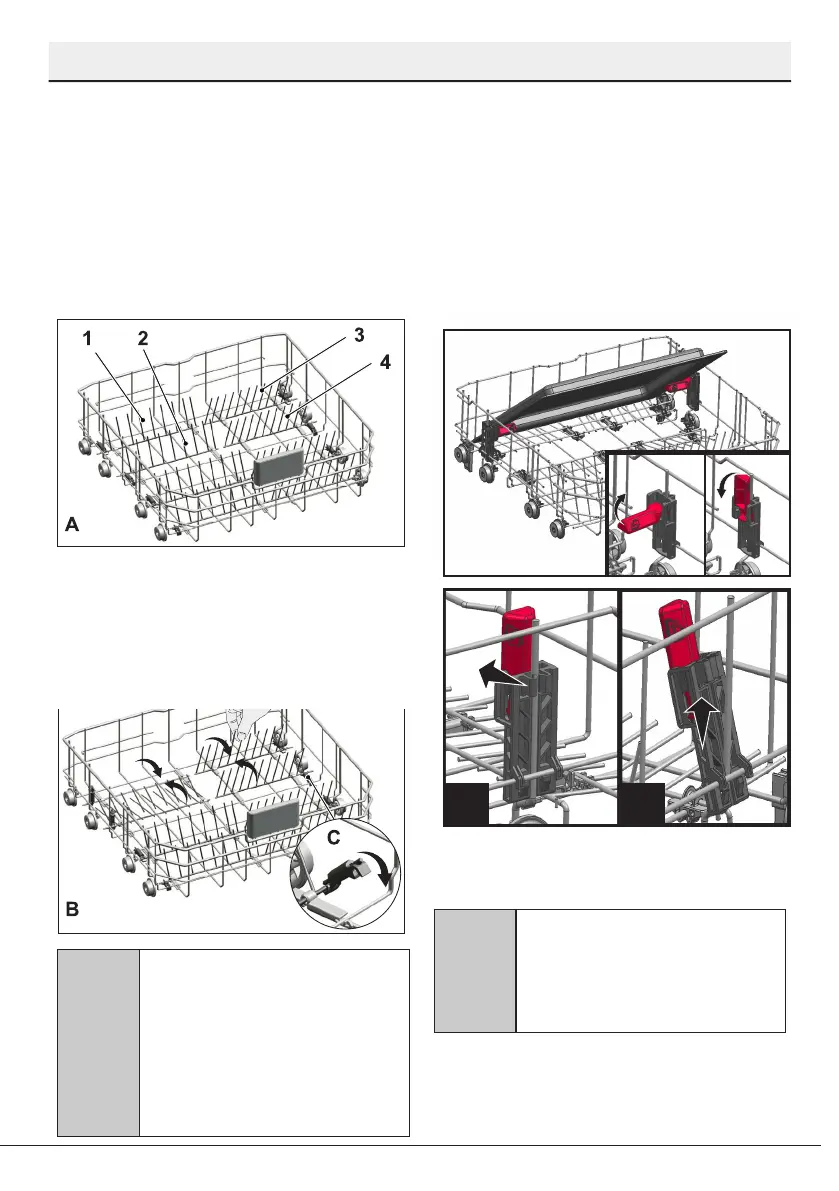 1
2
3
4
A

B
C