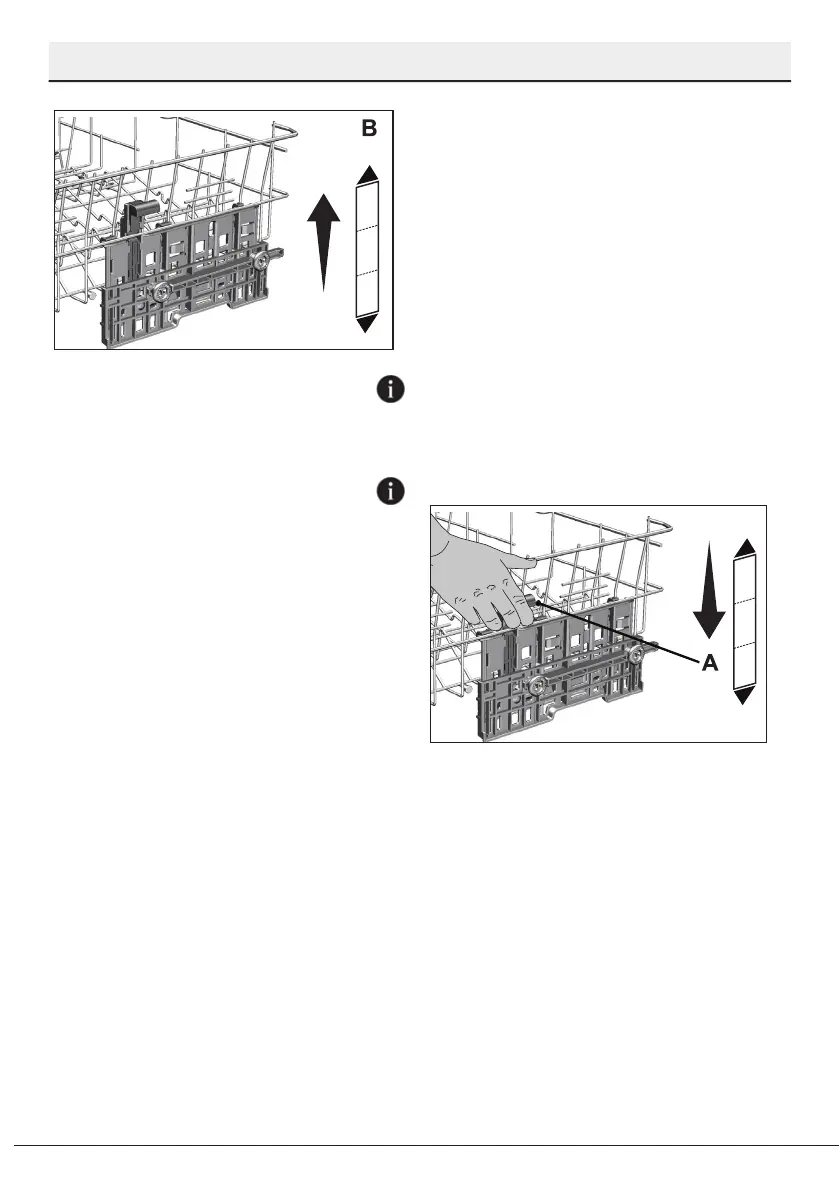 B

A