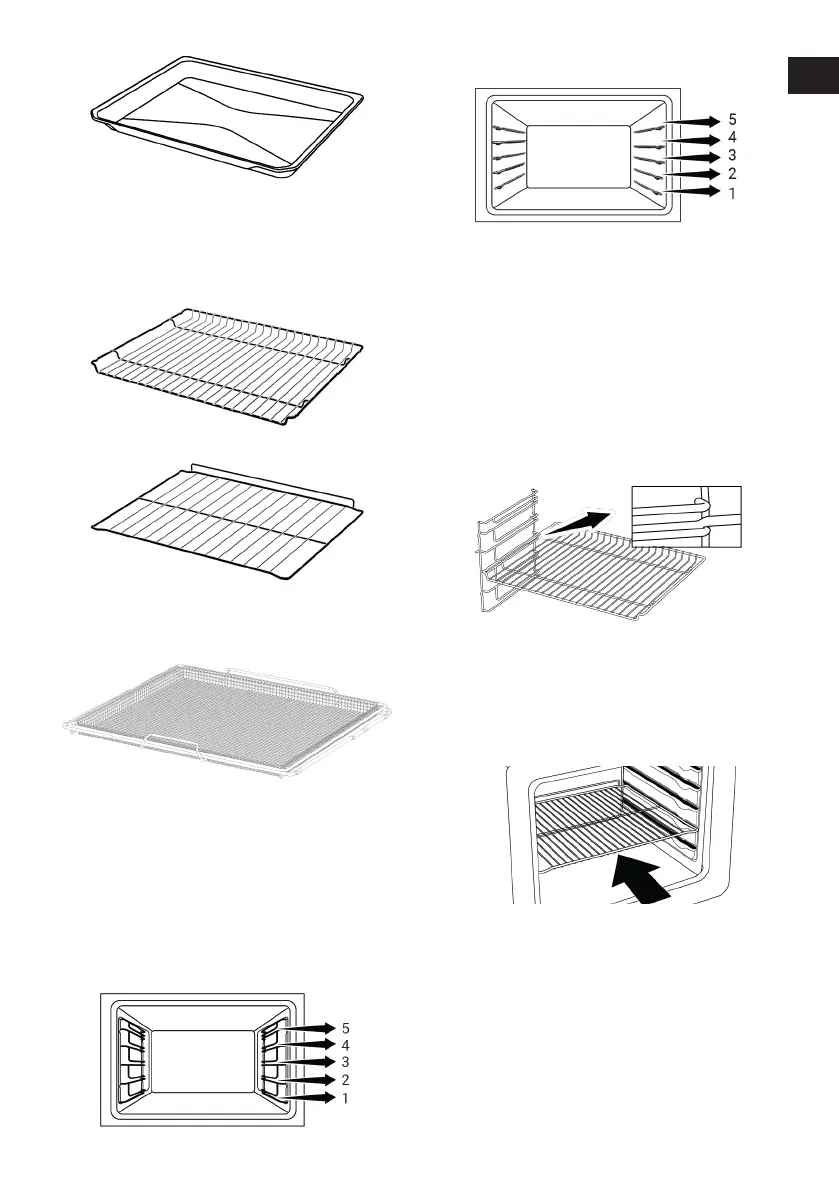 5
4
3
2
1

5
4
3
2
1