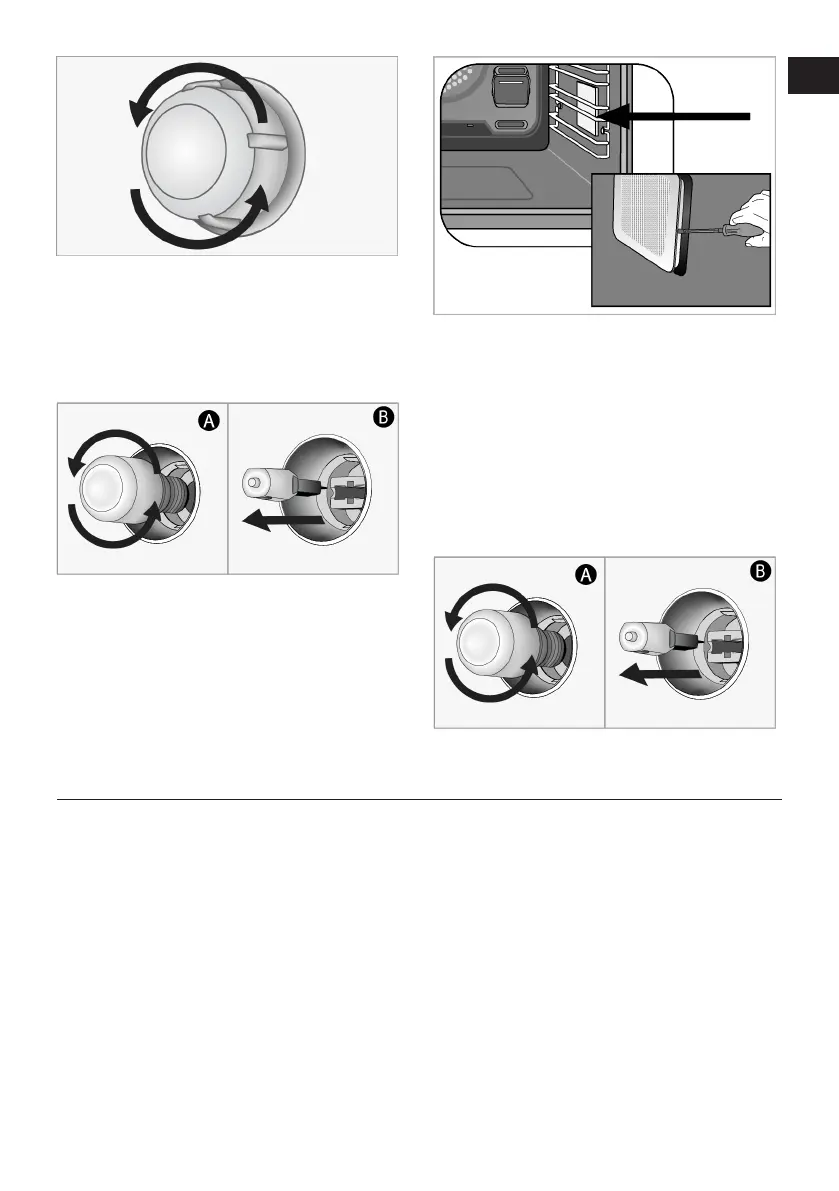 A

B

A

B