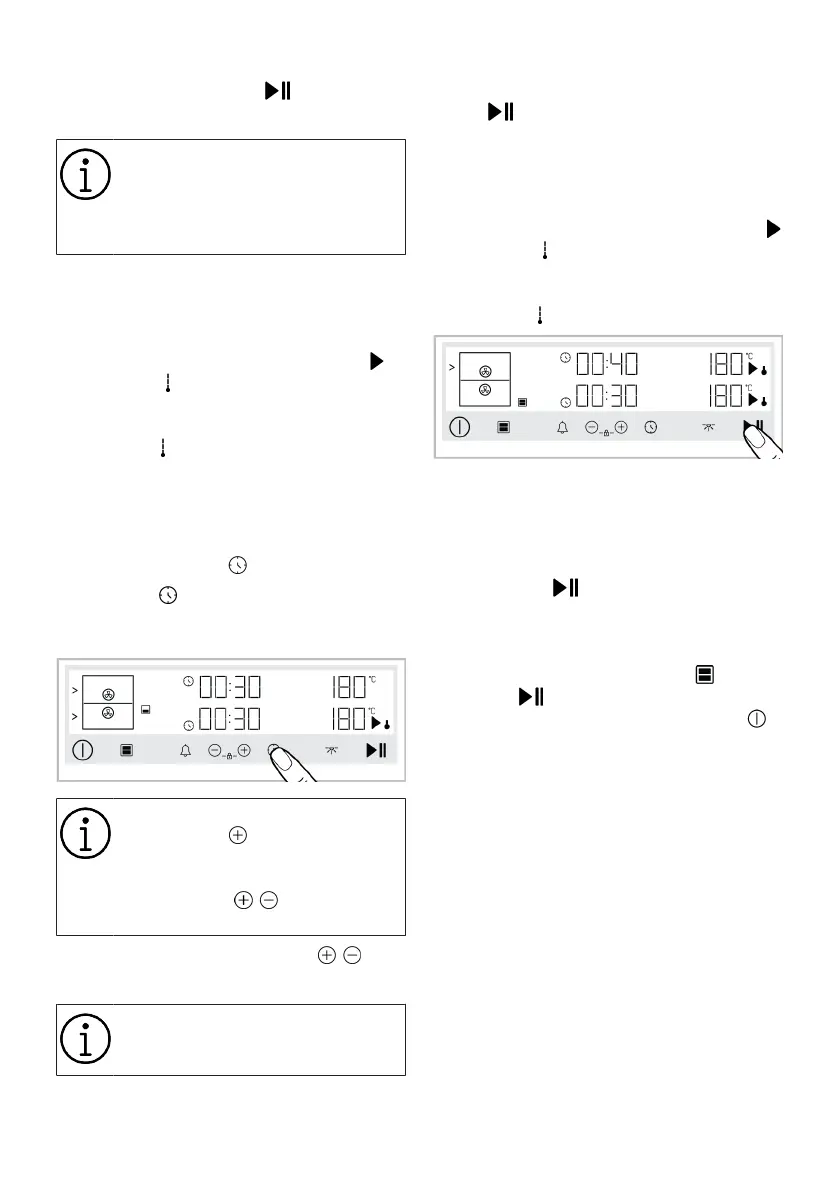 00:30 180 °C
00:30 180 °C

00:40 180 °C
00:30 180 °C