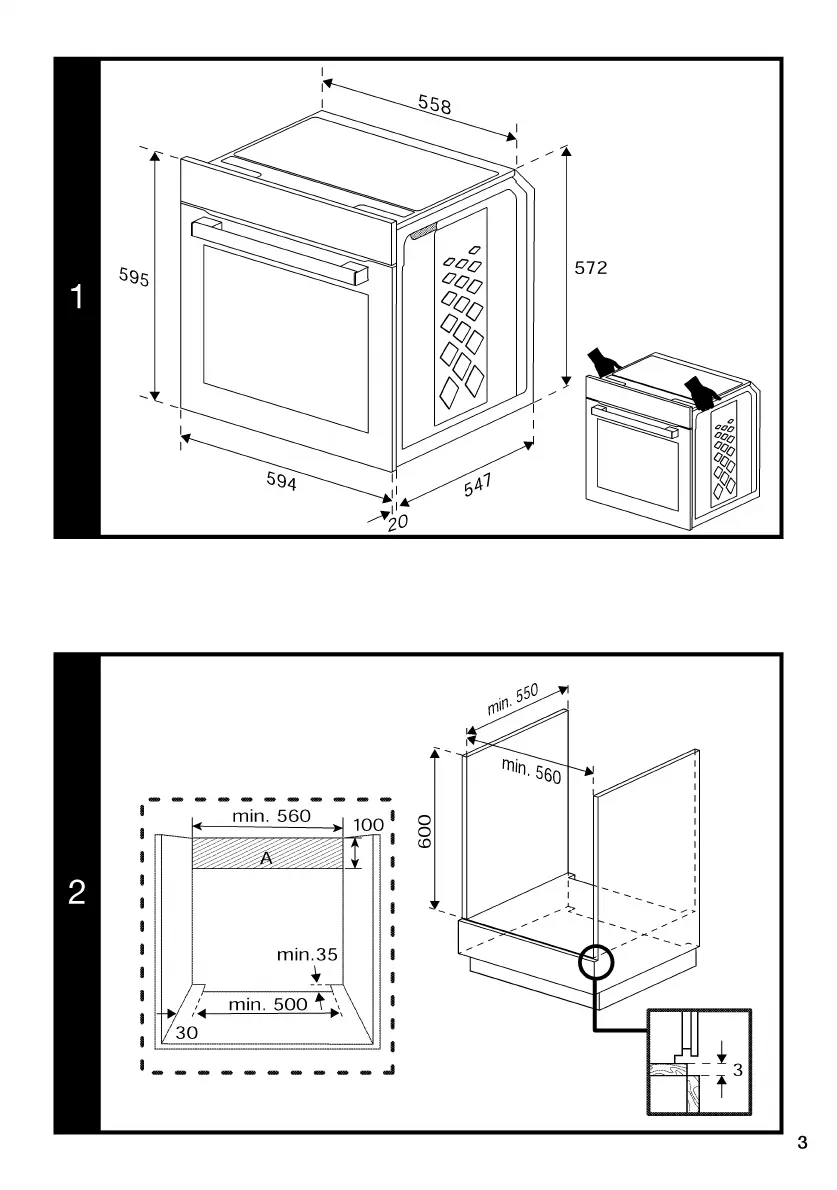 1

558

595

572

594

547

20

2

min. 560

100

A

min.35

min. 500

30

min. 550

min. 560

600

3

3