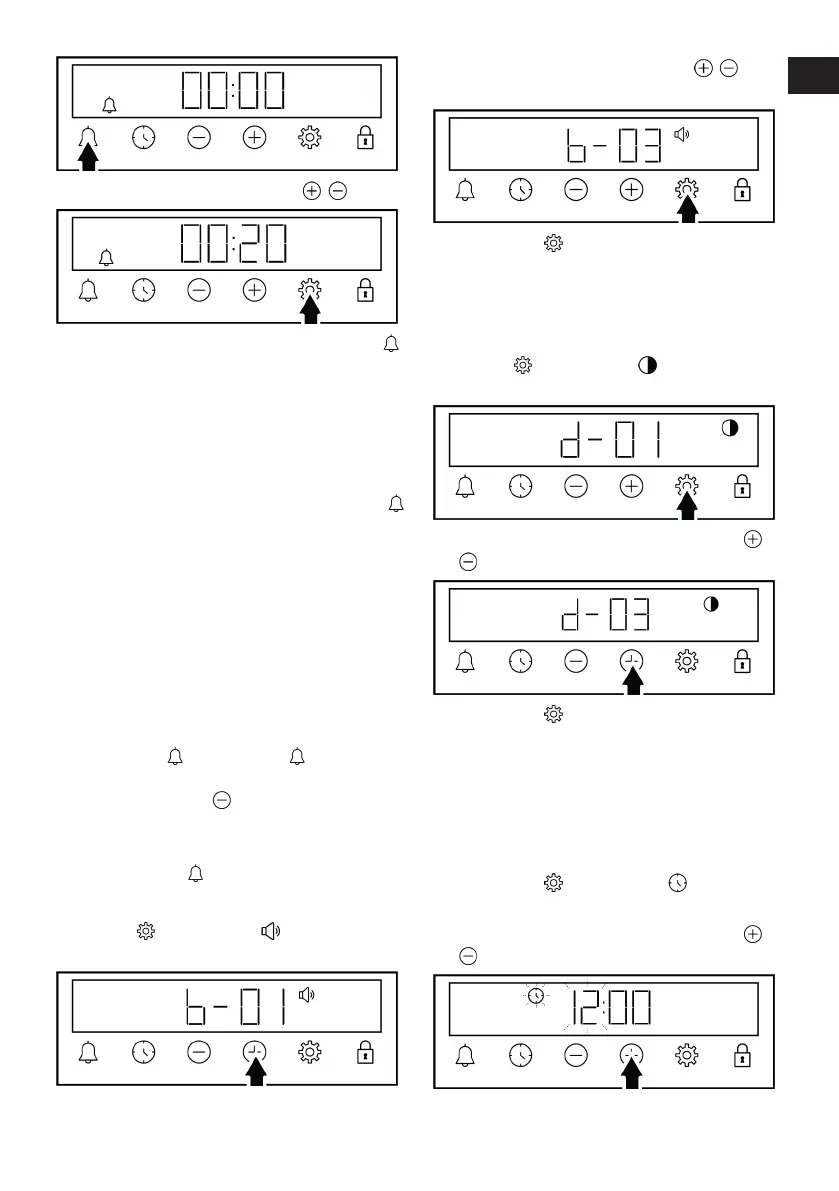 00:00

00:20

b-01

b-03

d-01

d-03

12:00