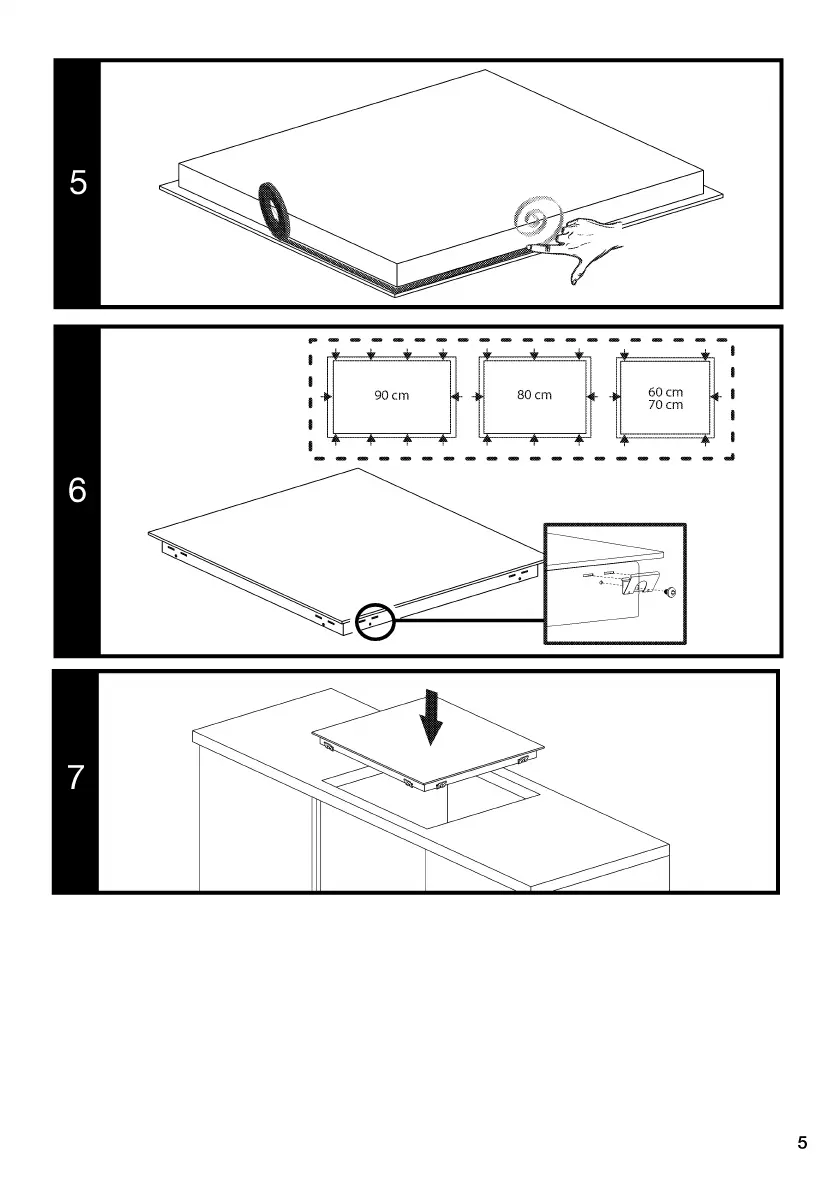 5

6

90 cm

80 cm

60 cm
70 cm

7

5