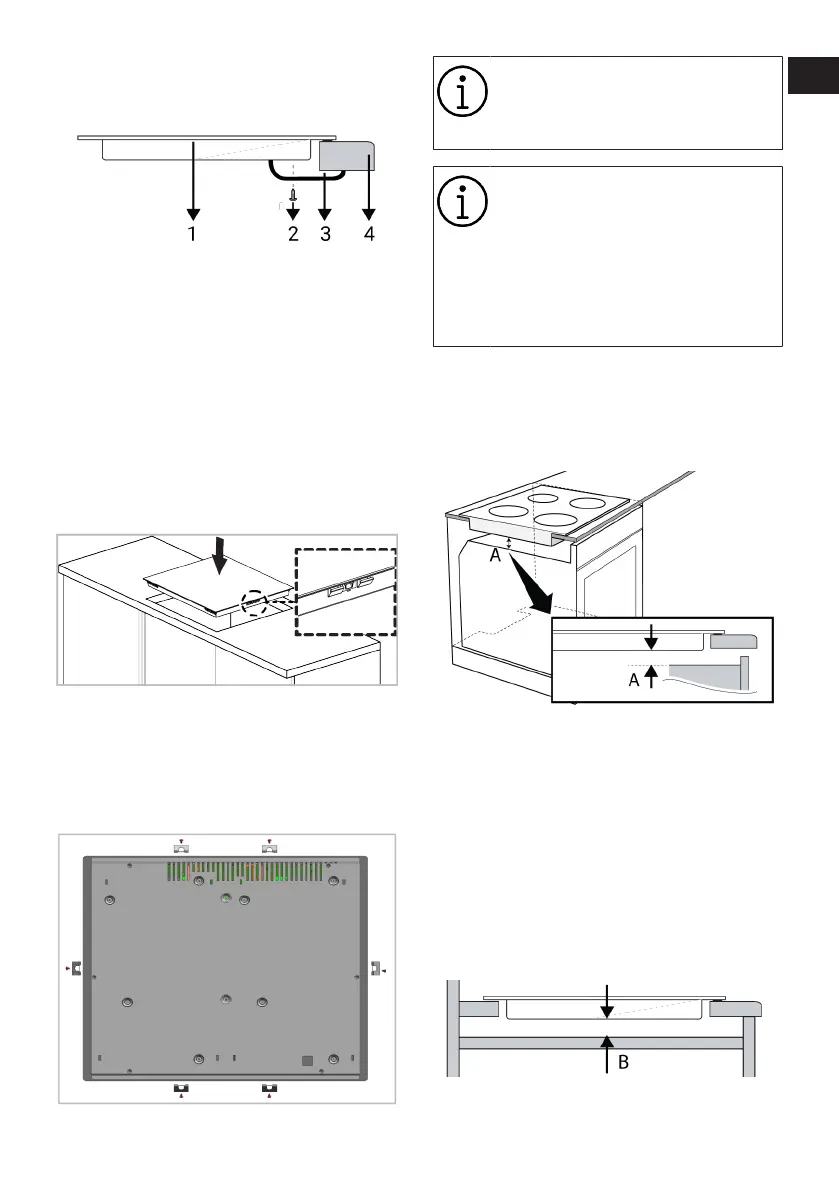 1 2 3 4

A

A

B