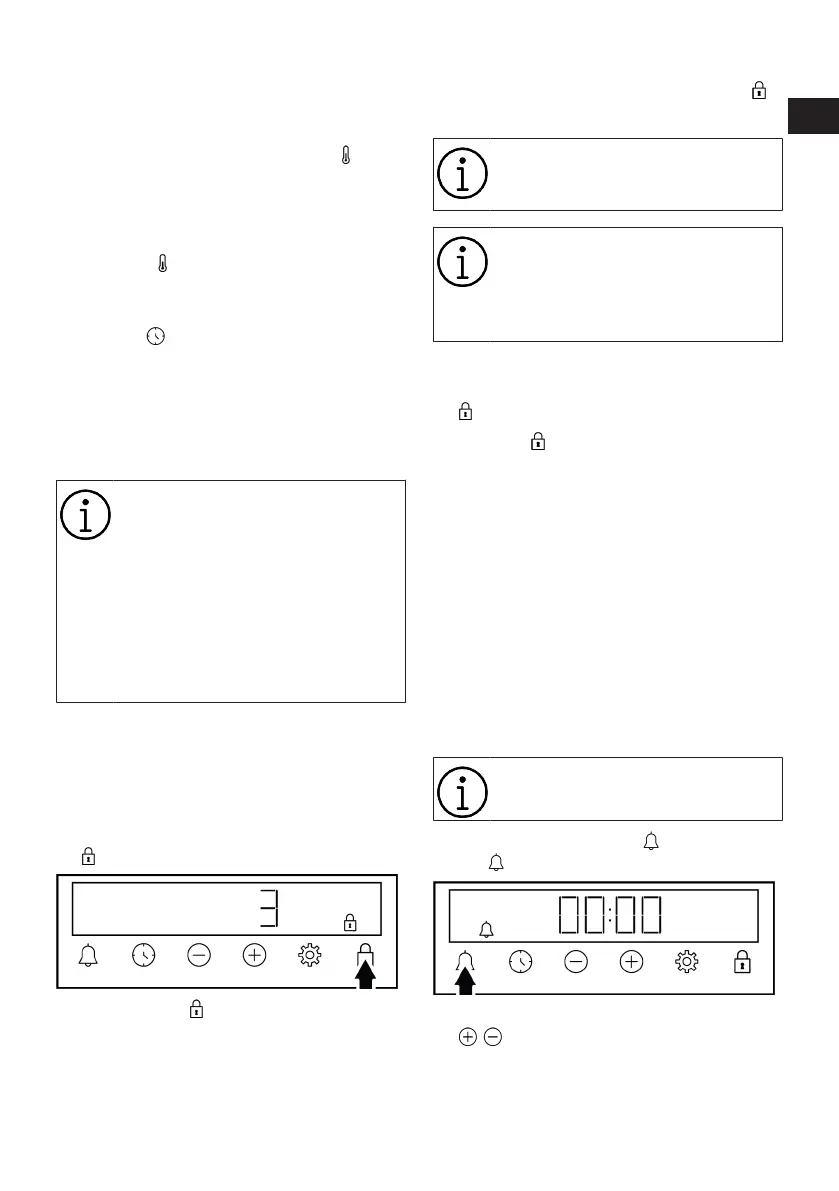 3

00:00