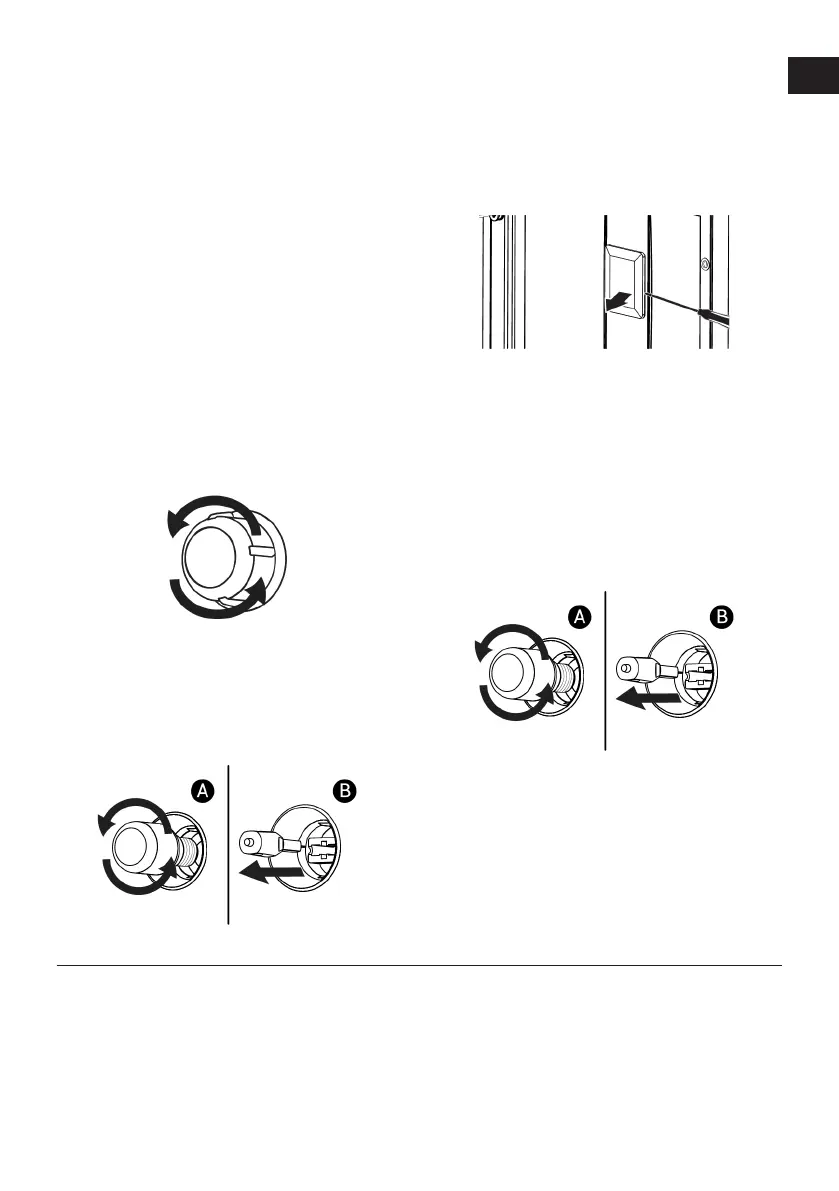 A

B

A

B