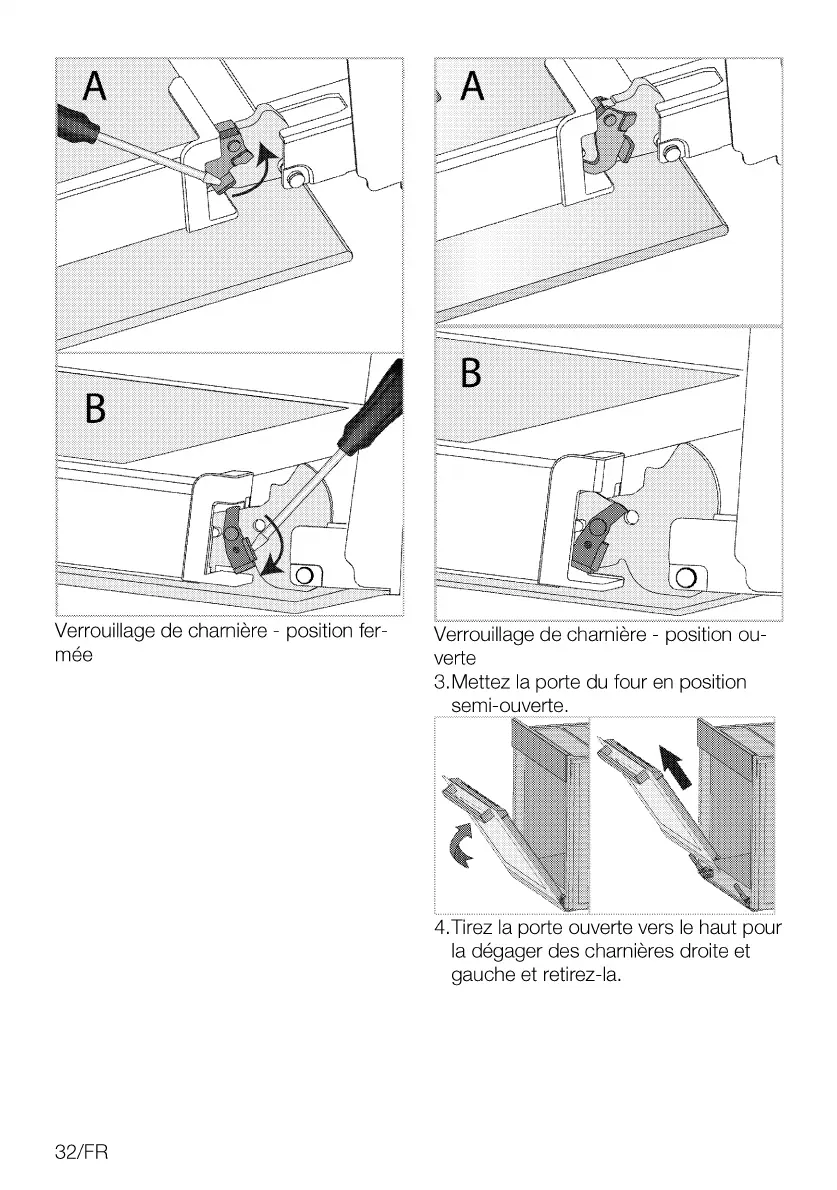 A

B

Verrouillage de charnière - position fermée

A

B

Verrouillage de charnière - position ouverte

3.Mettez la porte du four en position semi-ouverte.

4.Tirez la porte ouverte vers le haut pour la dégager des charnières droite et gauche et retirez-la.

32/FR