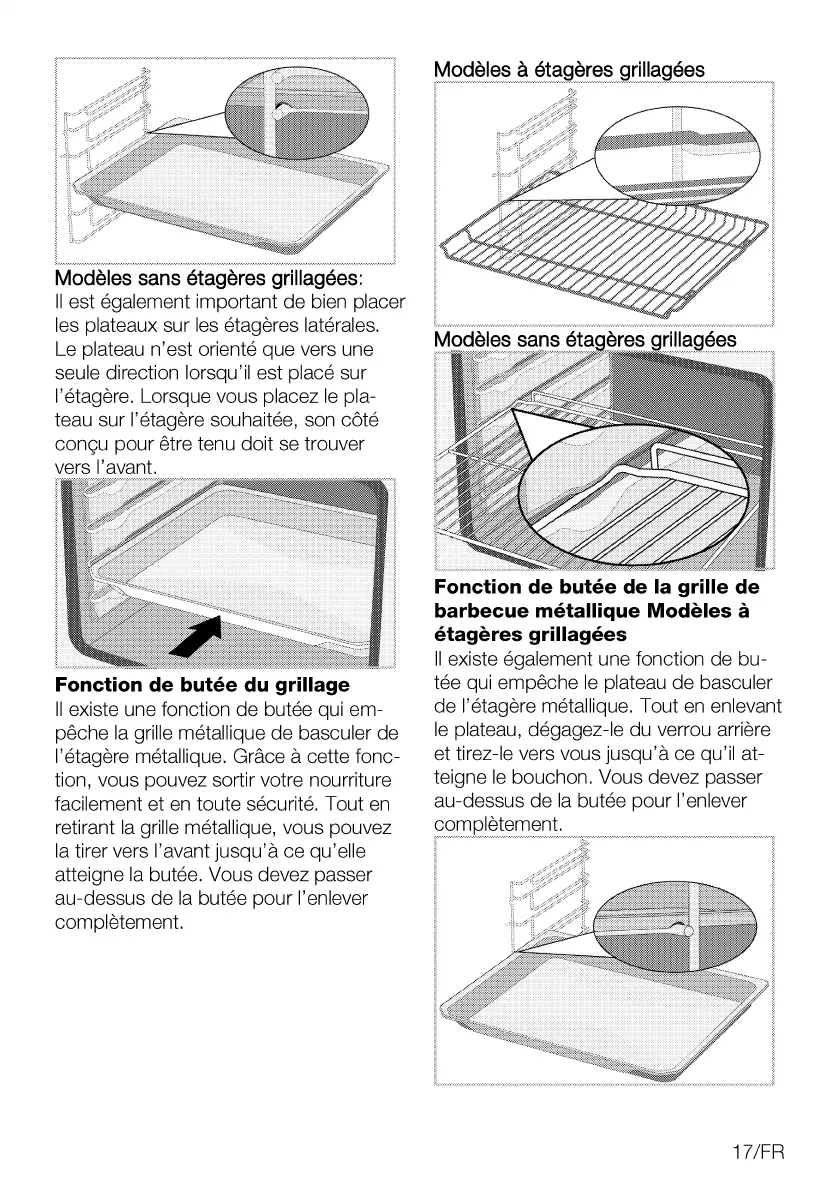 Modèles sans étagères grillagées:
Il est également important de bien placer les plateaux sur les étagères latérales. Le plateau n'est orienté que vers une seule direction lorsqu'il est placé sur l'étagère. Lorsque vous placez le plateau sur l'étagère souhaitée, son côté conçu pour être tenu doit se trouver vers l'avant.

Fonction de butée du grillage
Il existe une fonction de butée qui empêche la grille métallique de basculer de l'étagère métallique. Grâce à cette fonction, vous pouvez sortir votre nourriture facilement et en toute sécurité. Tout en retirant la grille métallique, vous pouvez la tirer vers l'avant jusqu'à ce qu'elle atteigne la butée. Vous devez passer au-dessus de la butée pour l'enlever complètement.

Modèles à étagères grillagées

Modèles sans étagères grillagées

Fonction de butée de la grille de barbecue métallique Modèles à étagères grillagées
Il existe également une fonction de butée qui empêche le plateau de basculer de l'étagère métallique. Tout en enlevant le plateau, dégagez-le du verrou arrière et tirez-le vers vous jusqu'à ce qu'il atteigne le bouchon. Vous devez passer au-dessus de la butée pour l'enlever complètement.

17/FR