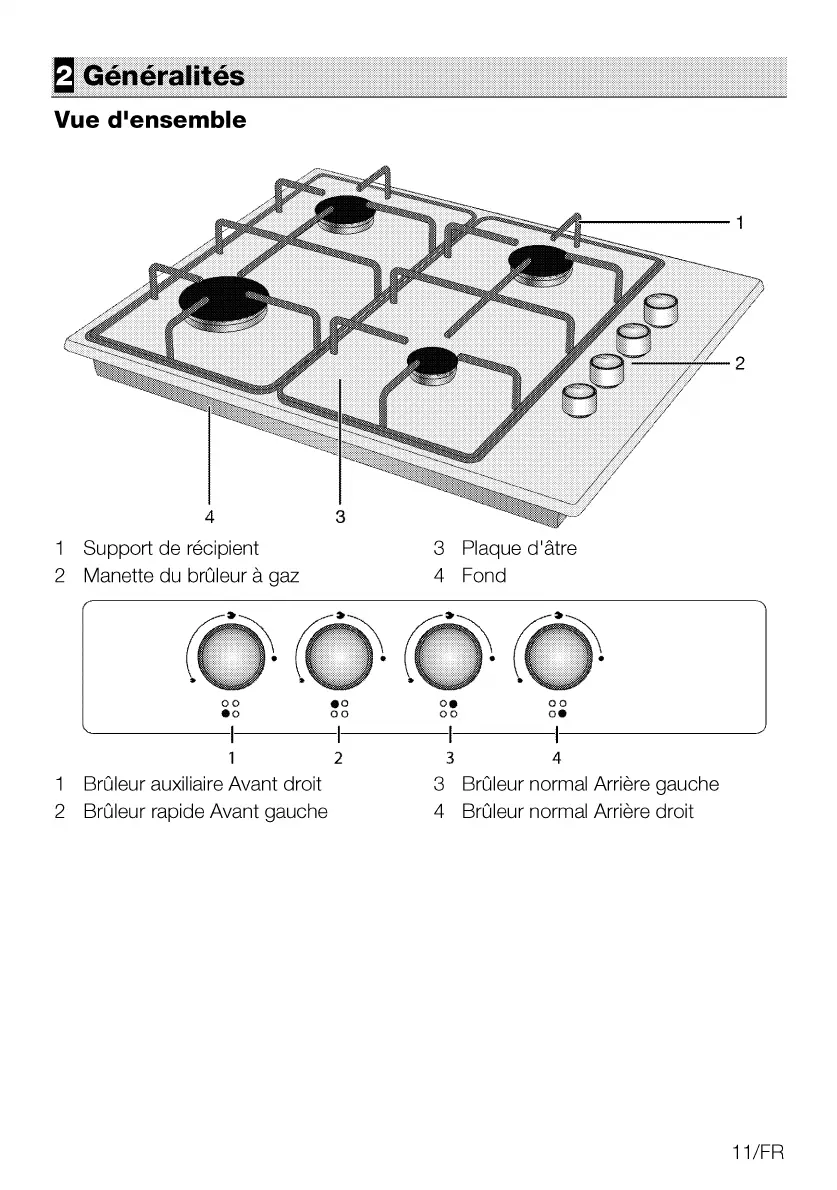 2 Généralités

Vue d'ensemble

1

2

4

3

1 Support de récipient
2 Manette du brûleur à gaz

3 Plaque d'âtre
4 Fond

1
2
3
4

1 Brûleur auxiliaire Avant droit
2 Brûleur rapide Avant gauche

3 Brûleur normal Arrière gauche
4 Brûleur normal Arrière droit

11/FR