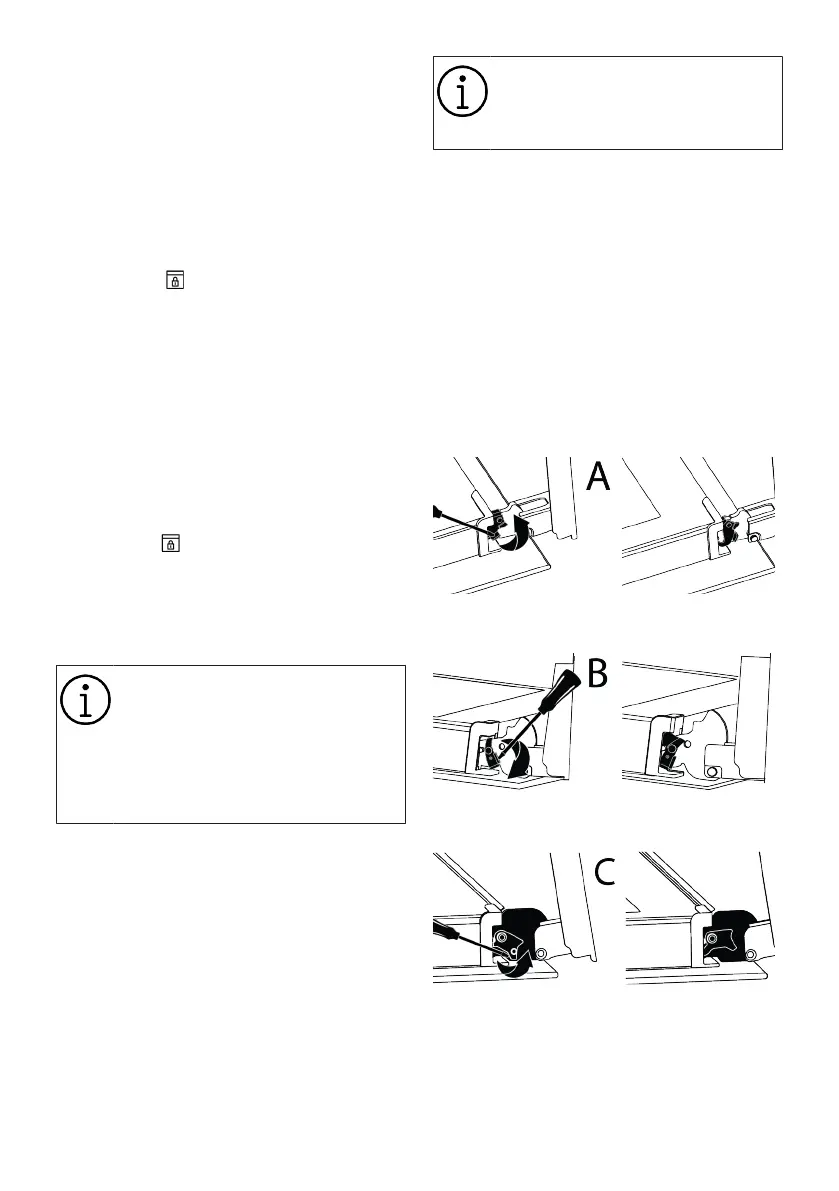 A

B

C