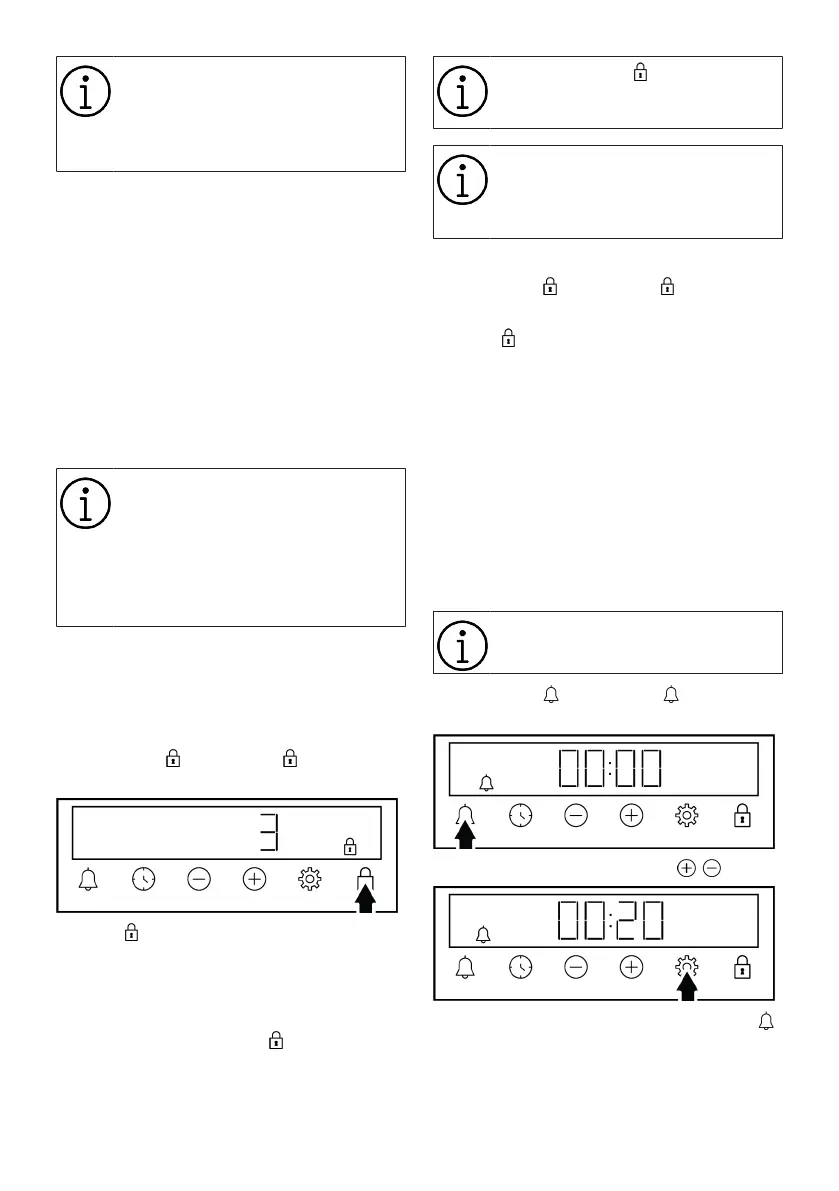 3

00:00

00:20