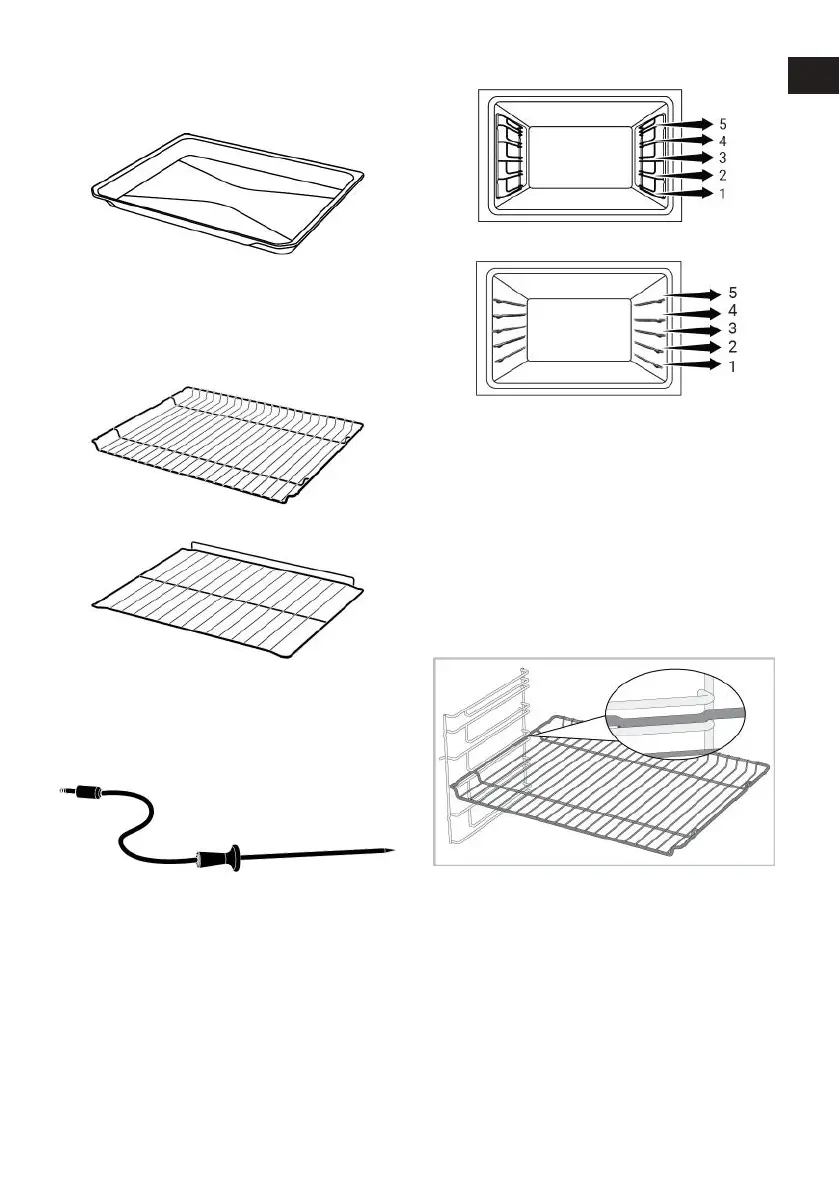 5
4
3
2
1

5
4
3
2
1