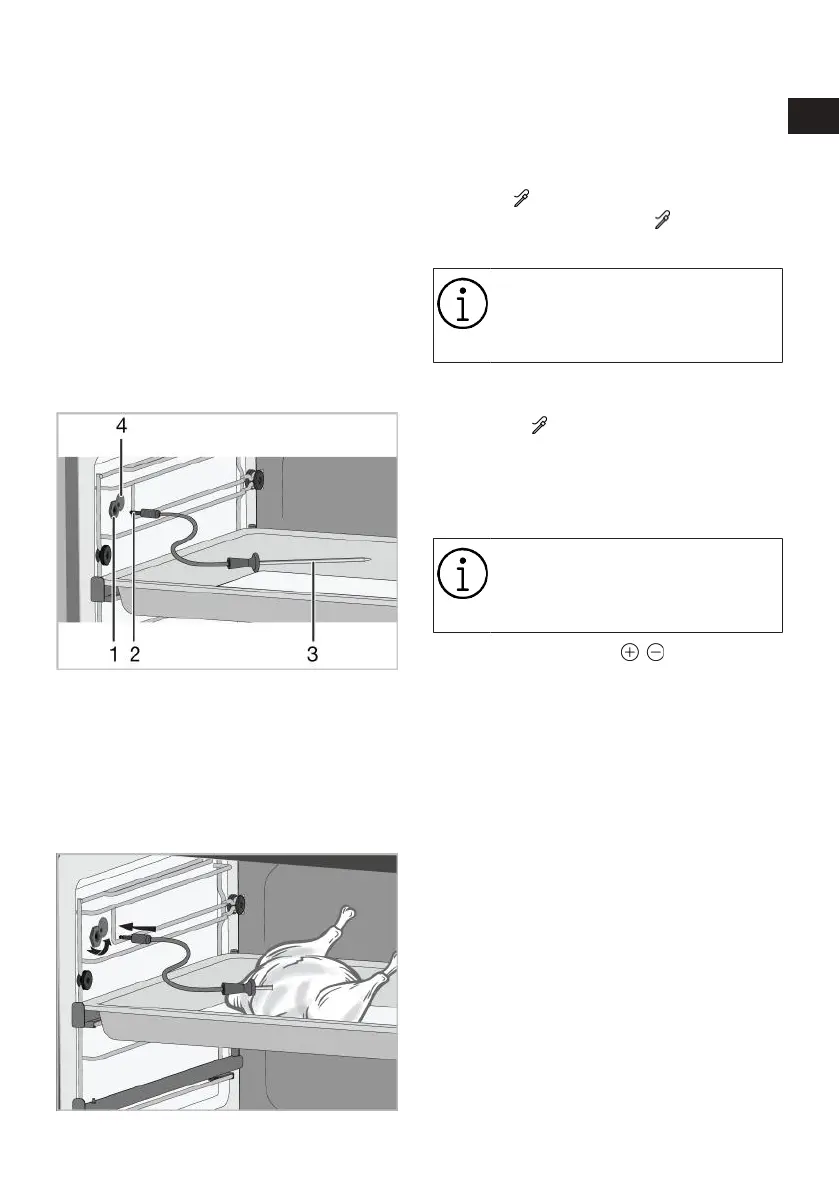 4

1 2 3