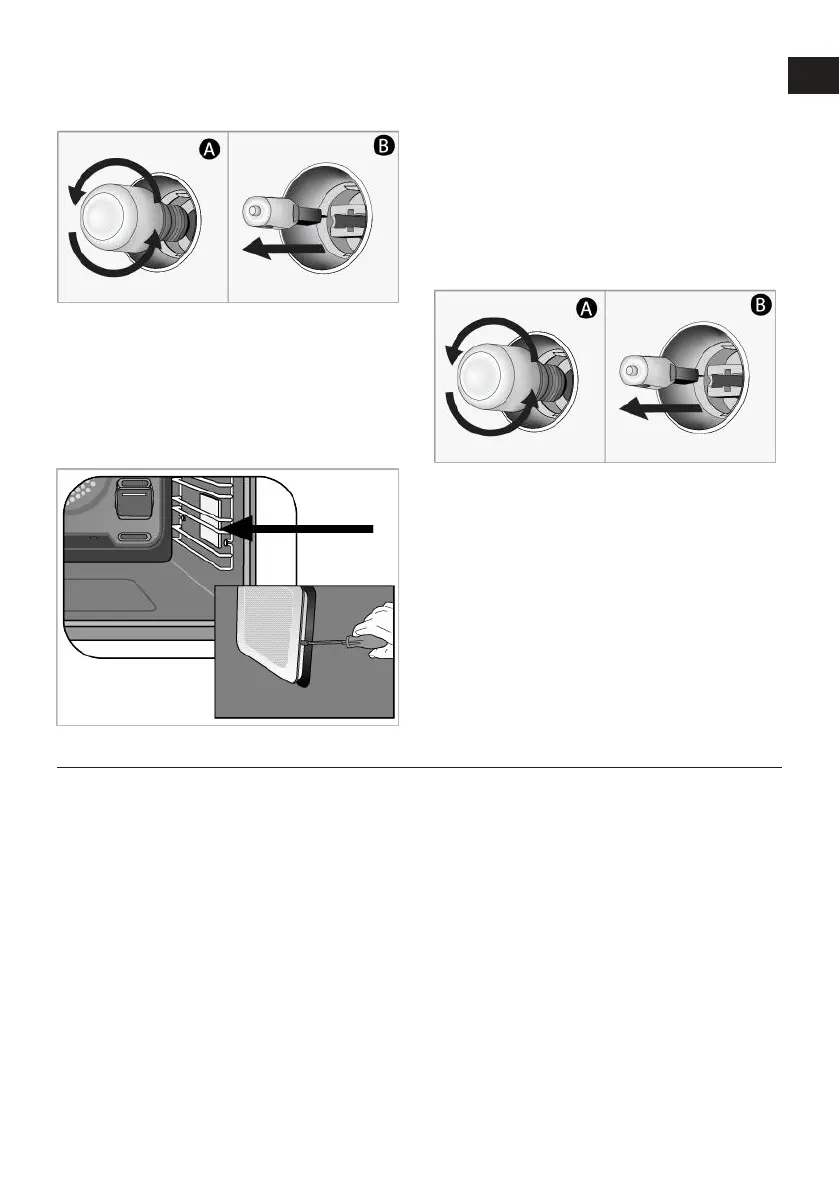 A

B

A

B