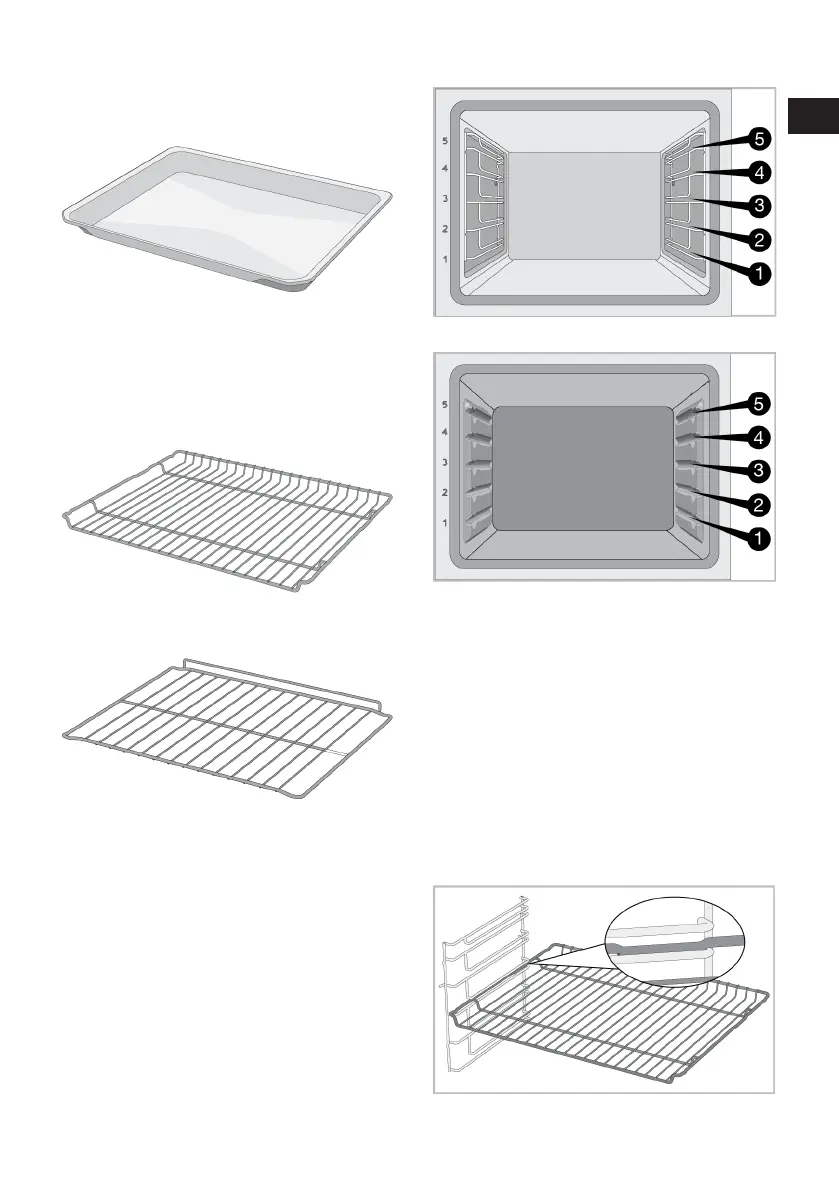 5
4
3
2
1

5
4
3
2
1

5
4
3
2
1

5
4
3
2
1