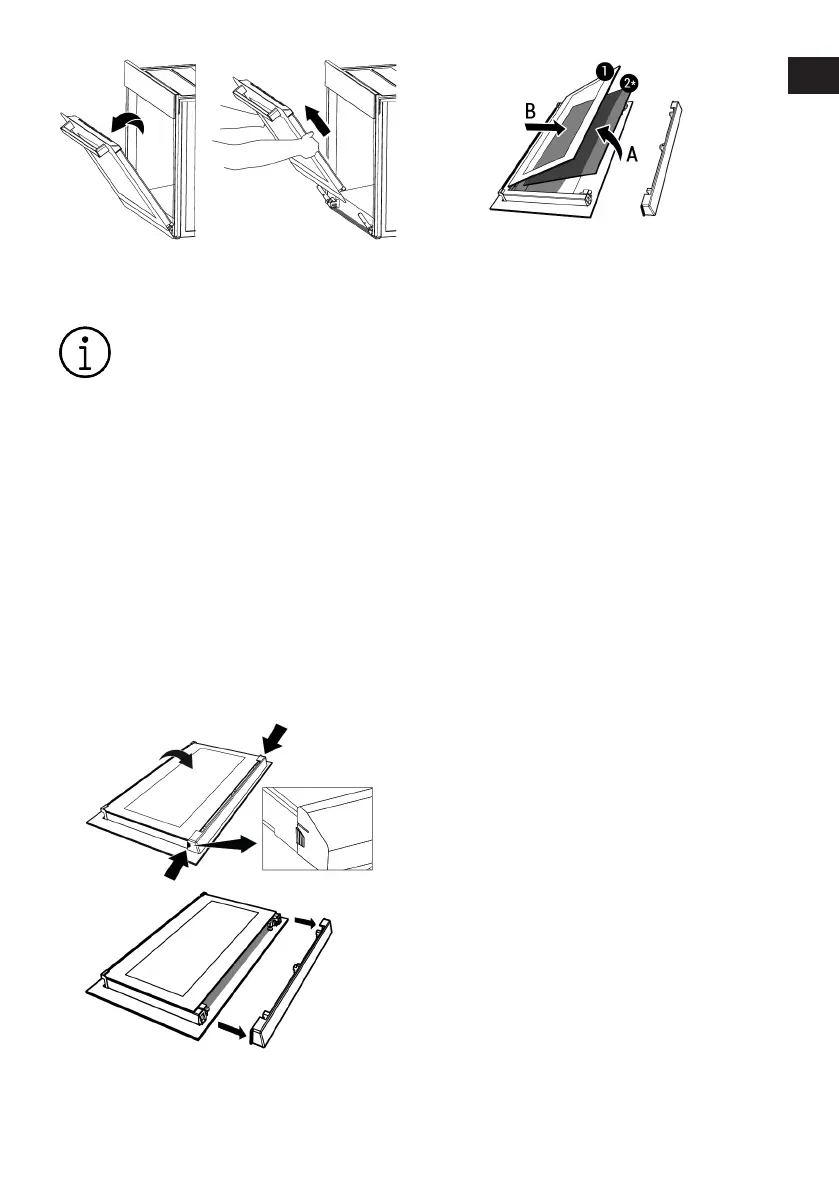 1

2*

B

A