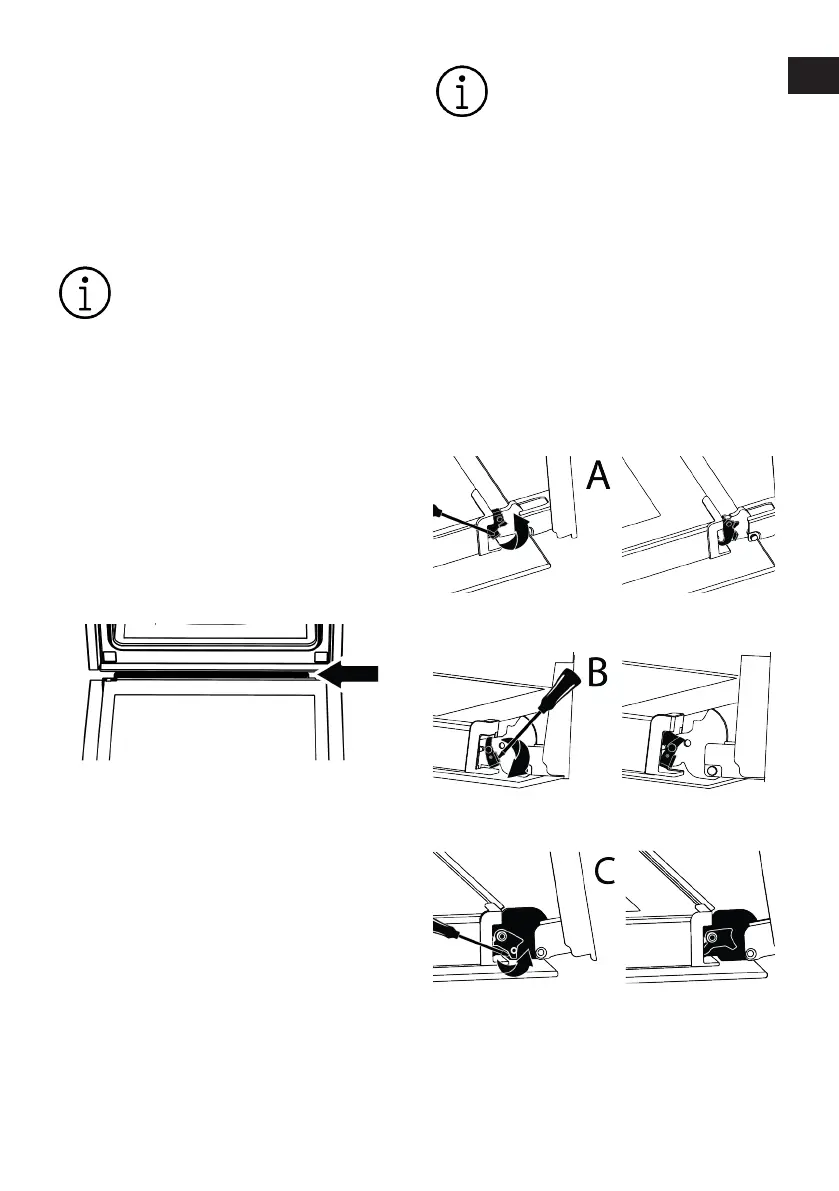 A

B

C