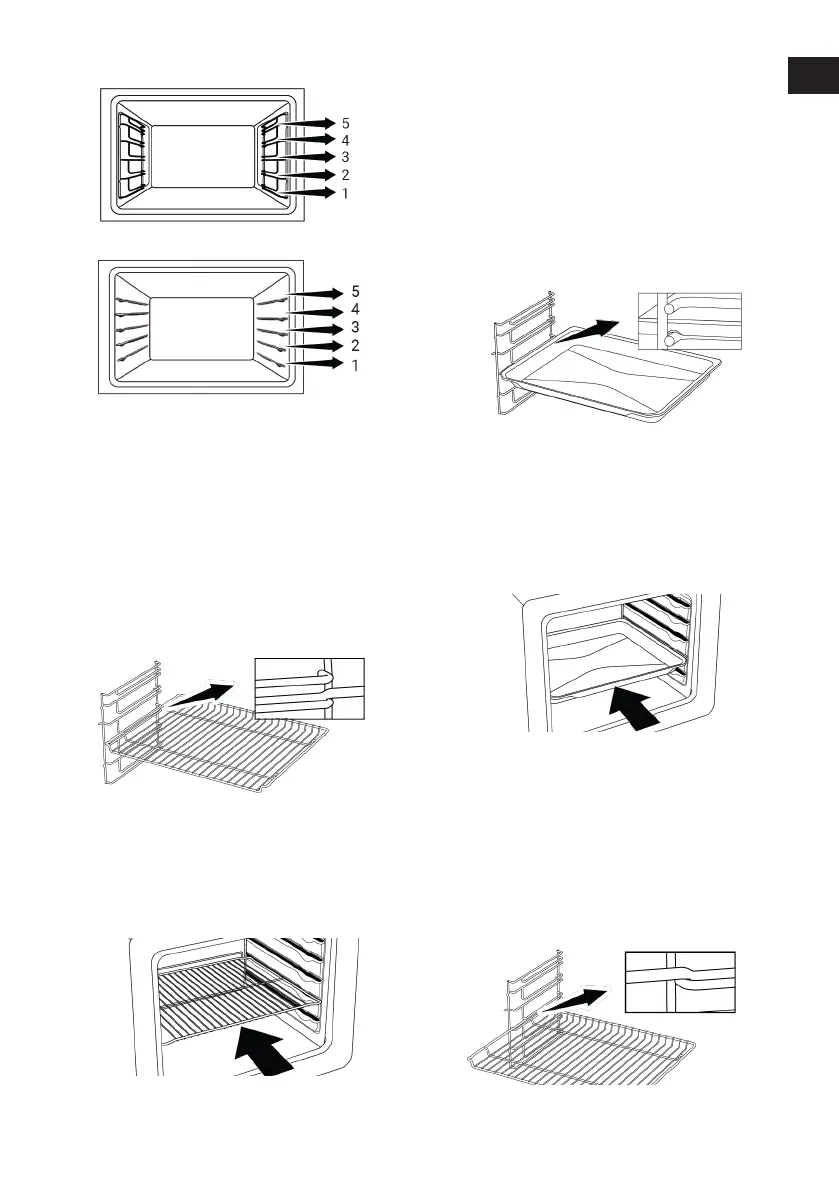 5
4
3
2
1

5
4
3
2
1