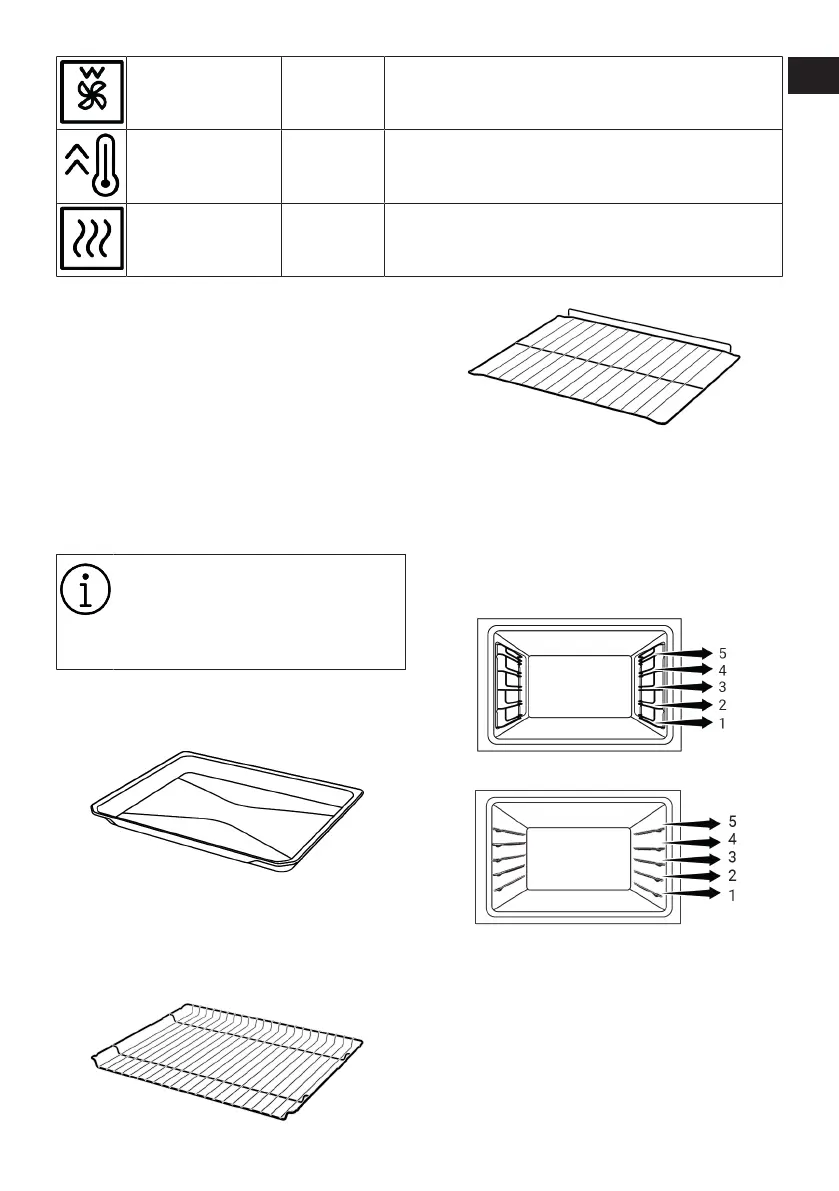 5
4
3
2
1

5
4
3
2
1