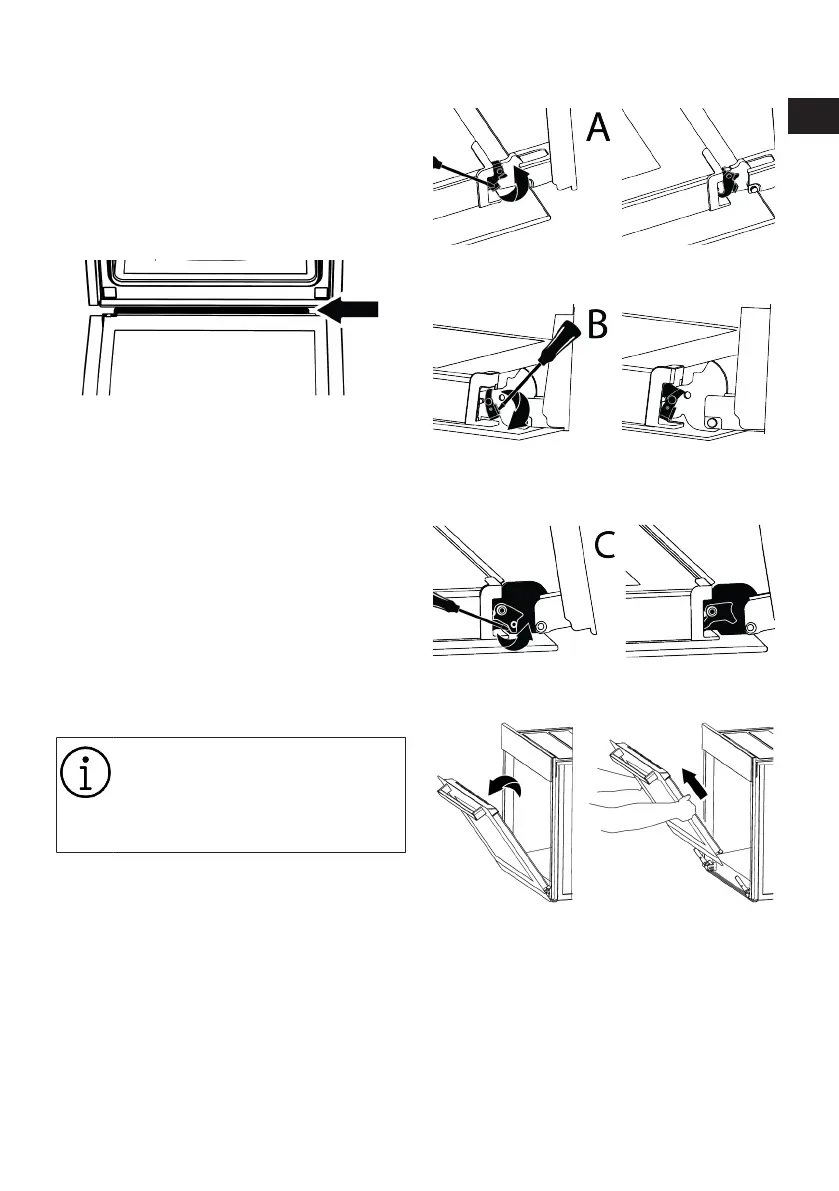 A

B

C