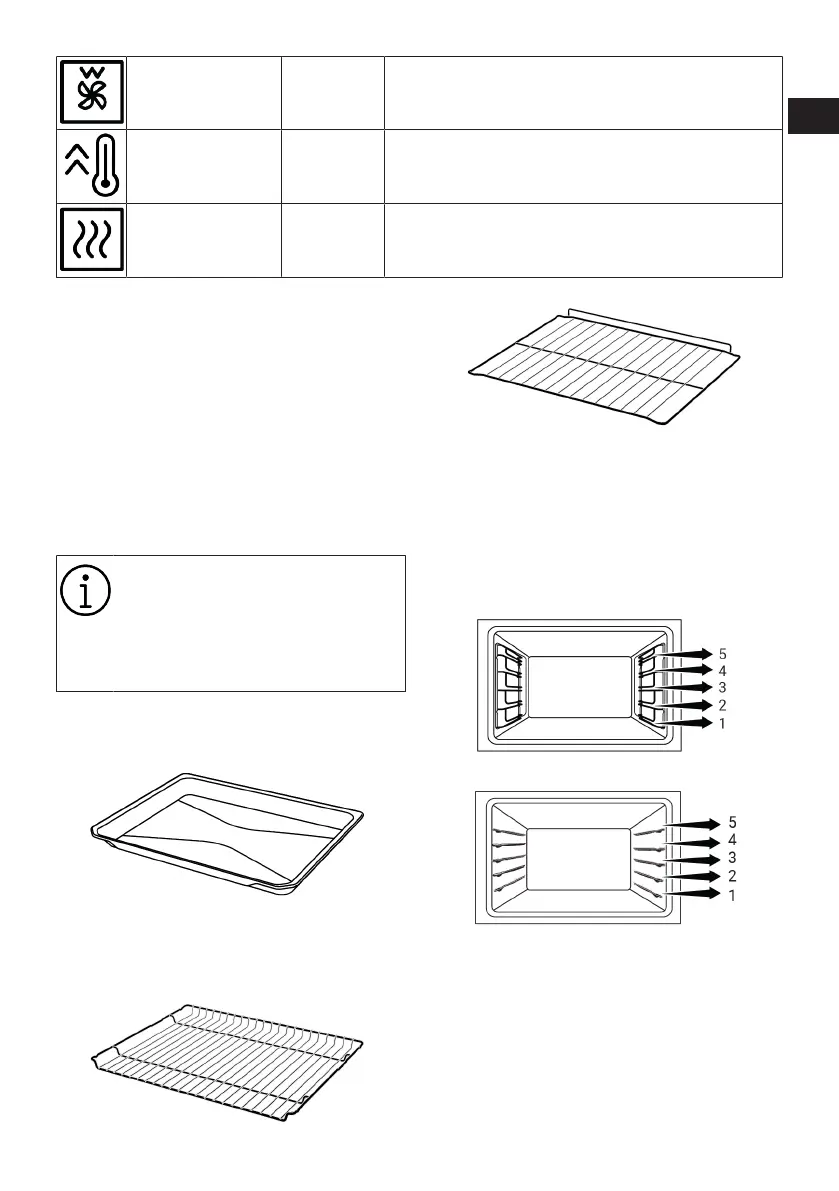 5
4
3
2
1

5
4
3
2
1