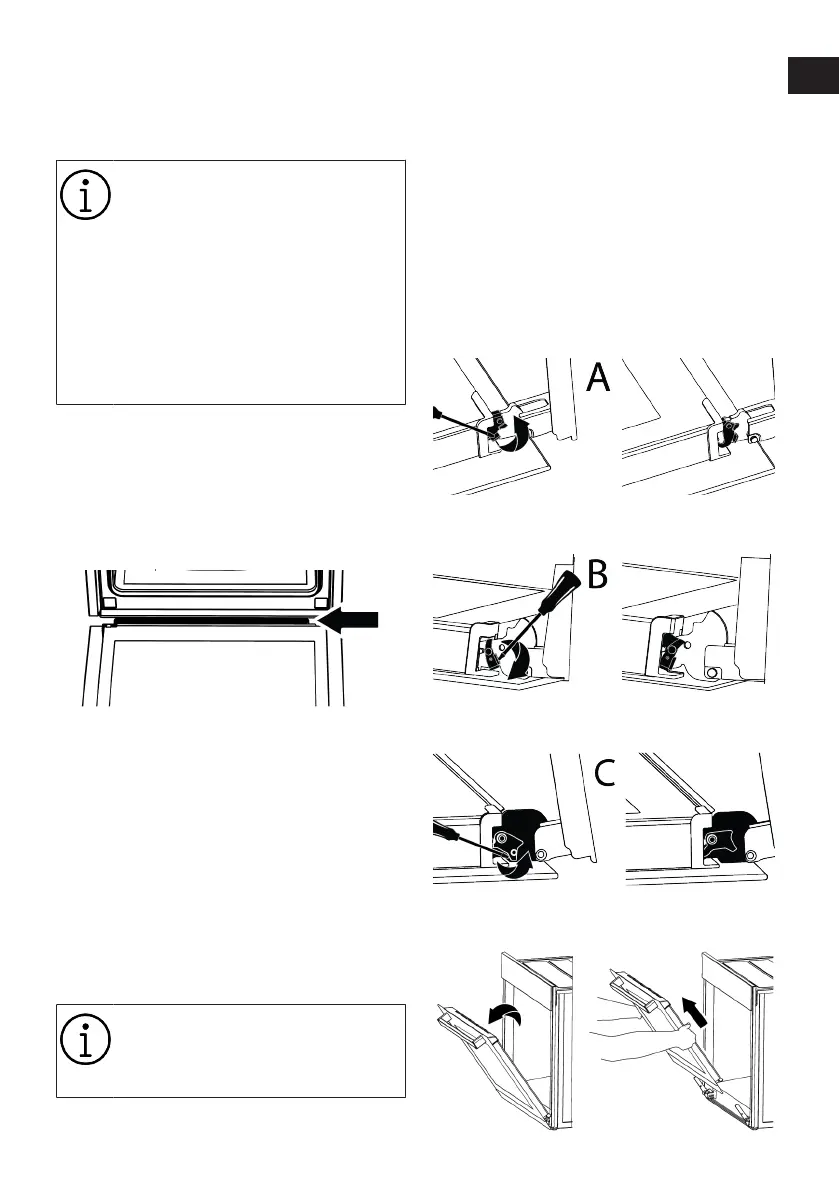 A

B

C