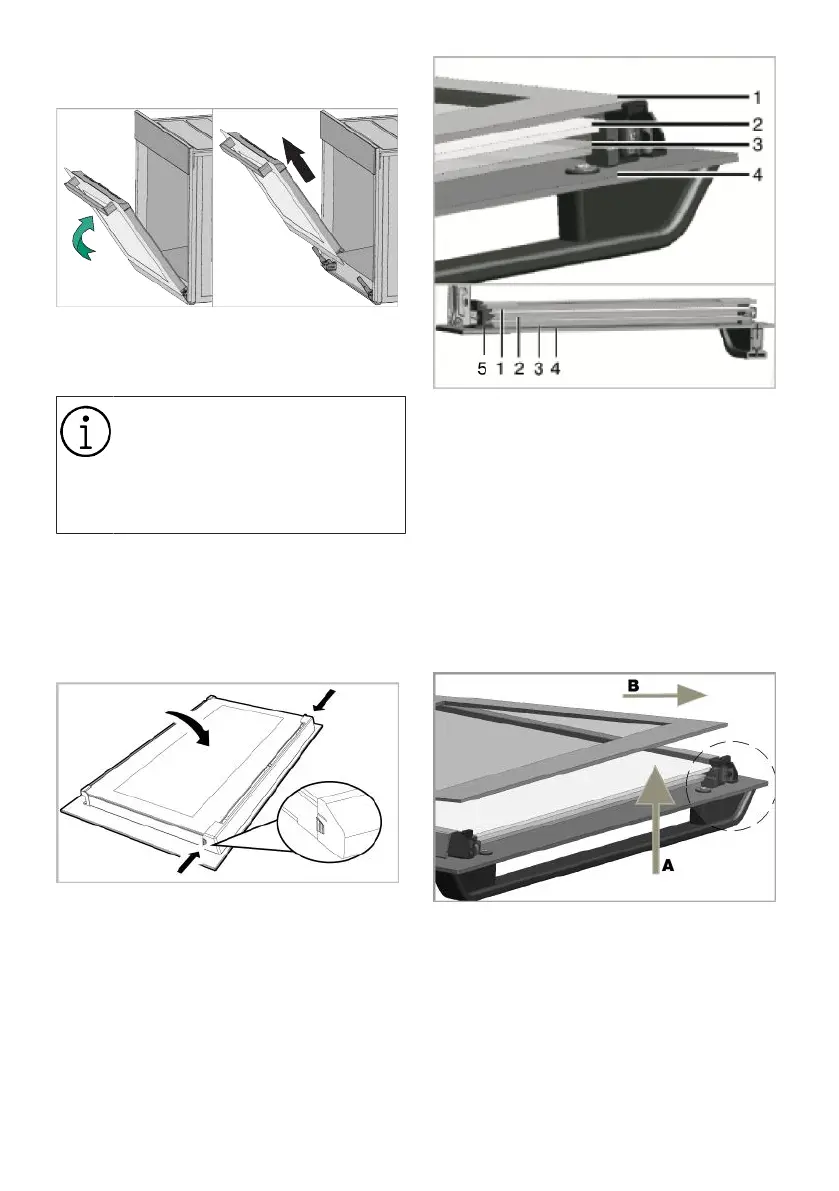 1
2
3
4
5 1 2 3 4

B
A