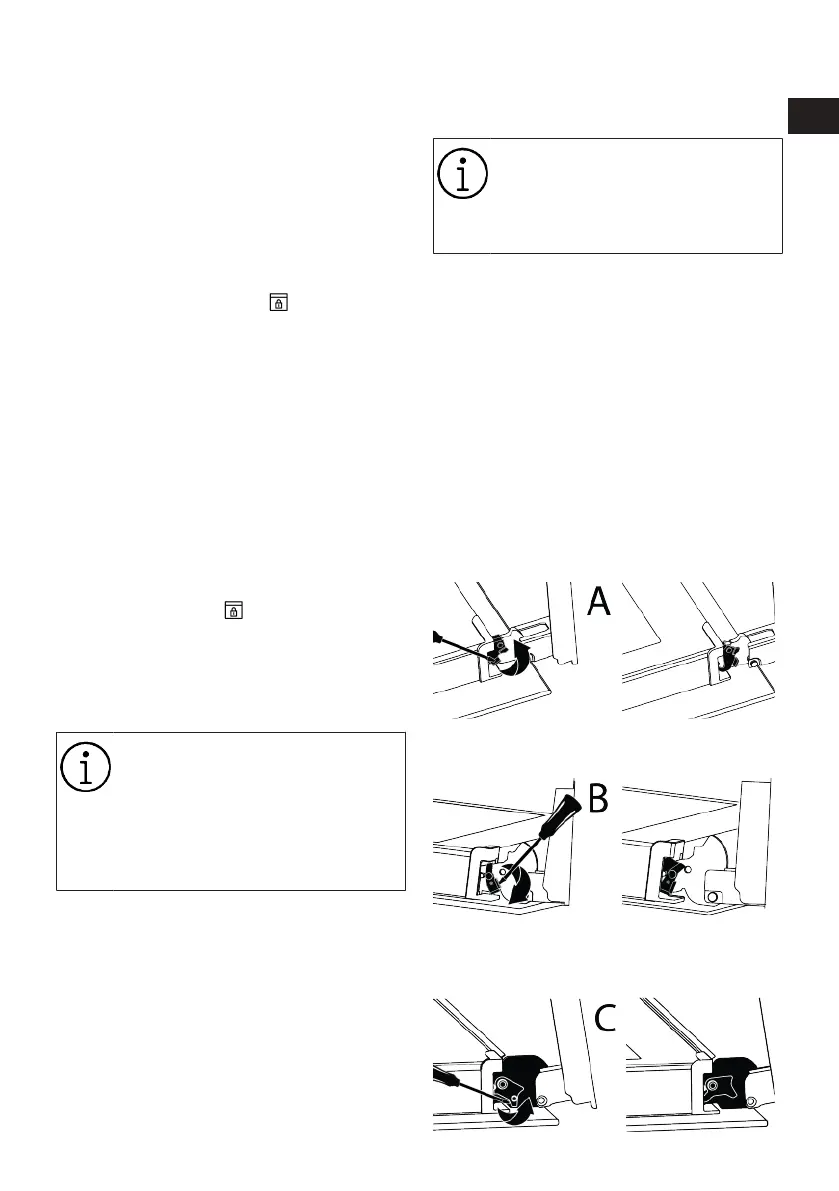 A

B

C