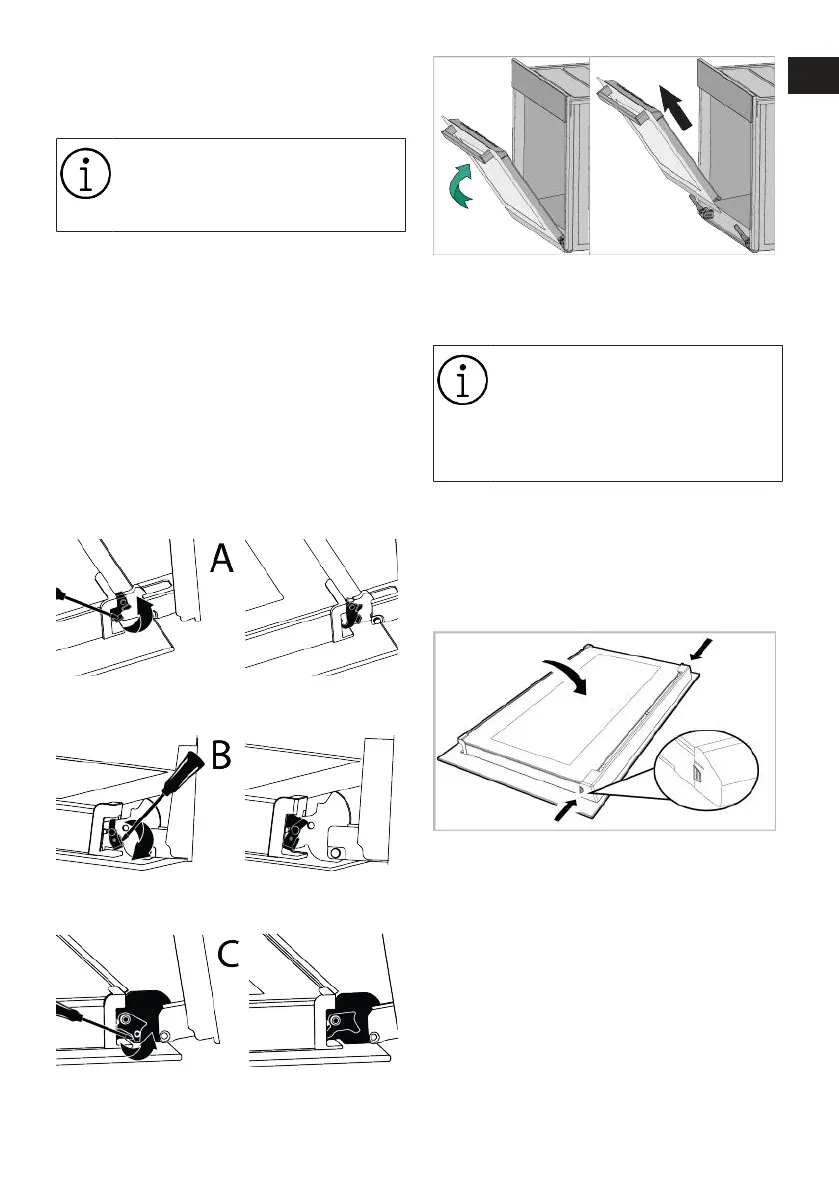 A

B

C