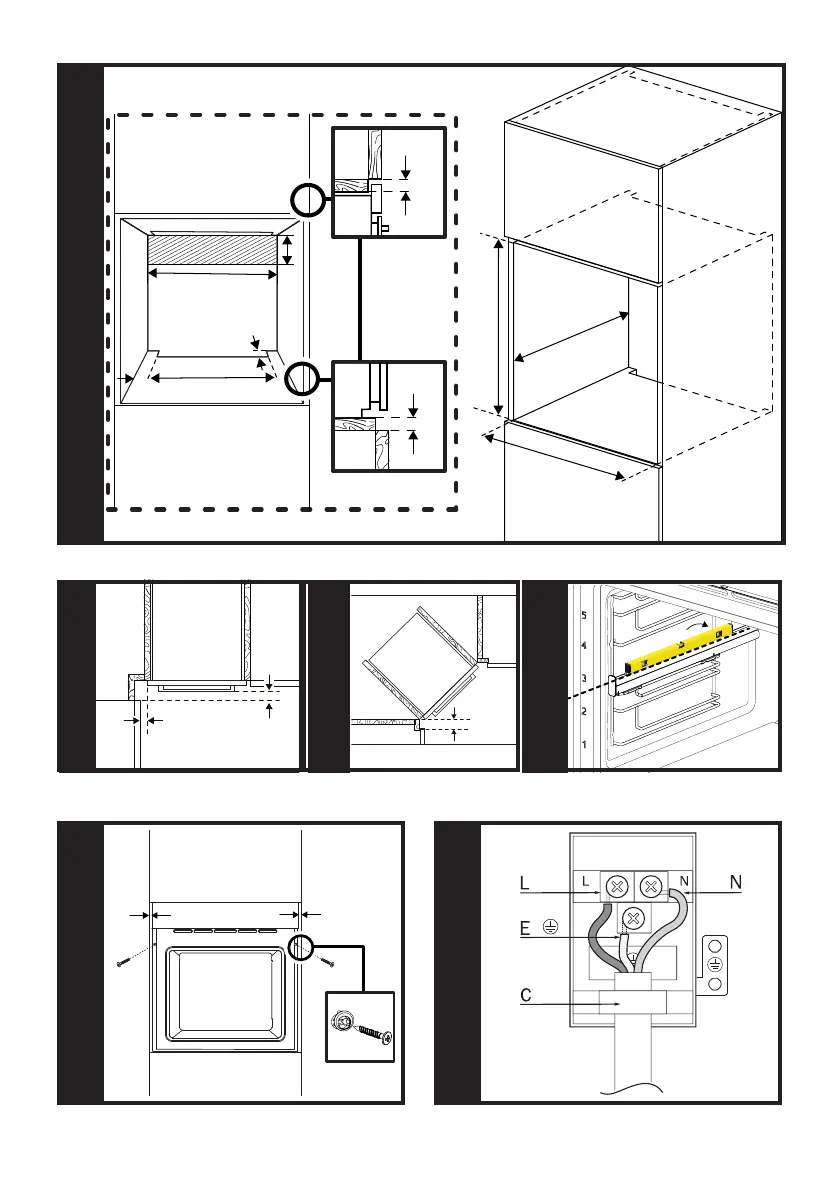 5
4
3
2
1

L
L
N
N
E
C