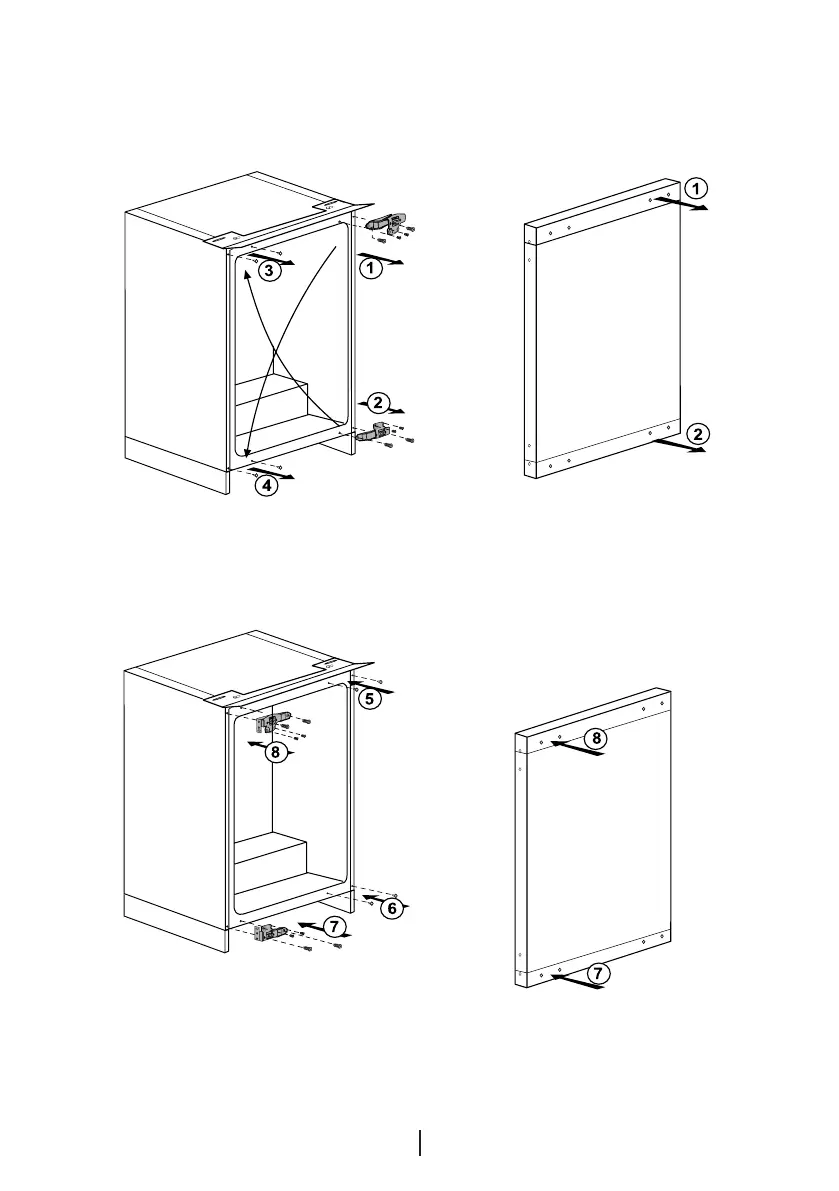 3
1
1
2
2
4
5
8
8
6
7
7