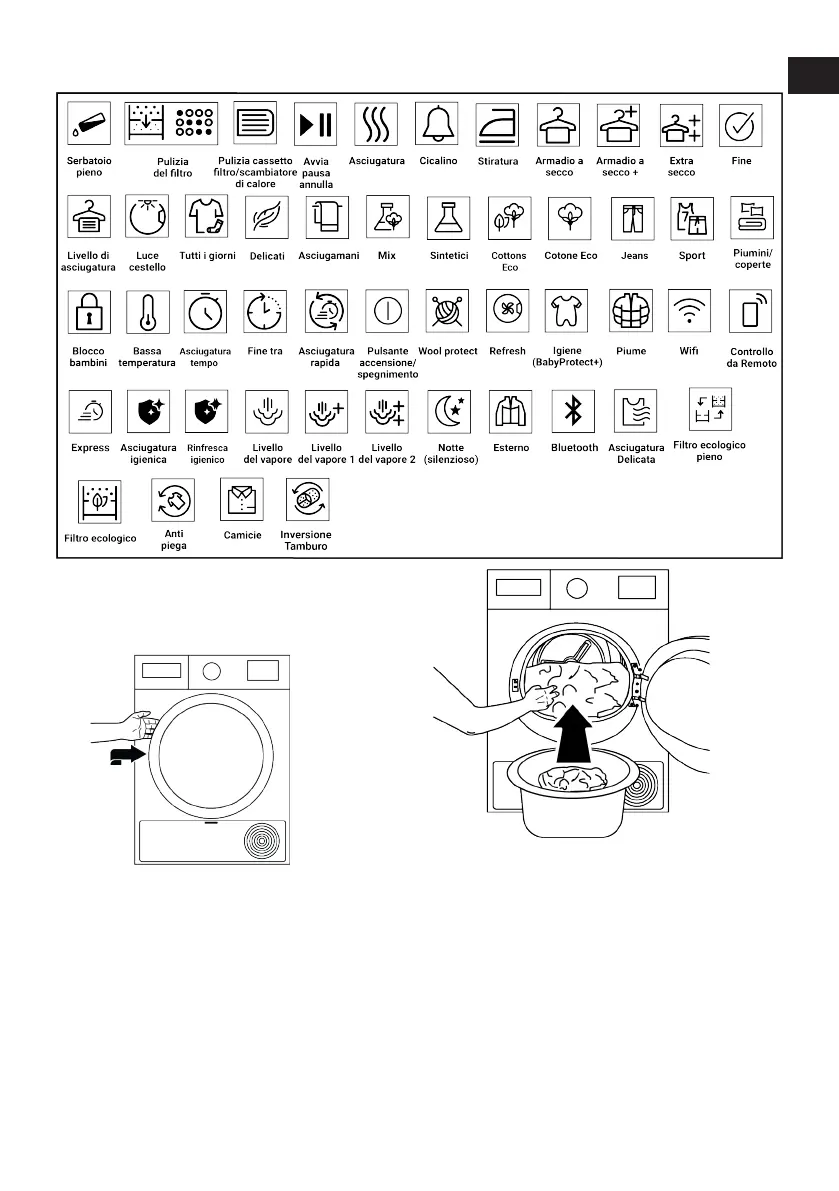 Serbatoio pieno

Pulizia del filtro

Pulizia cassetto filtro/scambiatore di calore

Avvia pausa annulla

Asciugatura

Cicalino

Stiratura

Armadio a secco

Armadio a secco +

Extra secco

Fine

Livello di asciugatura

Luce cestello

Tutti i giorni

Delicati

Asciugamani

Mix

Sintetici

Cottons Eco

Cotone Eco

Jeans

Sport

Piumini/ coperte

Blocco bambini

Bassa temperatura

Asciugatura tempo

Fine tra

Asciugatura rapida

Pulsante accensione/ spegnimento

Wool protect

Refresh

Igiene (BabyProtect+)

Piume

Wifi

Controllo da Remoto

Express

Asciugatura igienica

Rinfresca igienico

Livello del vapore

Livello del vapore 1

Livello del vapore 2

Notte (silenzioso)

Esterno

Bluetooth

Asciugatura Delicata

Filtro ecologico pieno

Filtro ecologico

Anti piega

Camicie

Inversione Tamburo