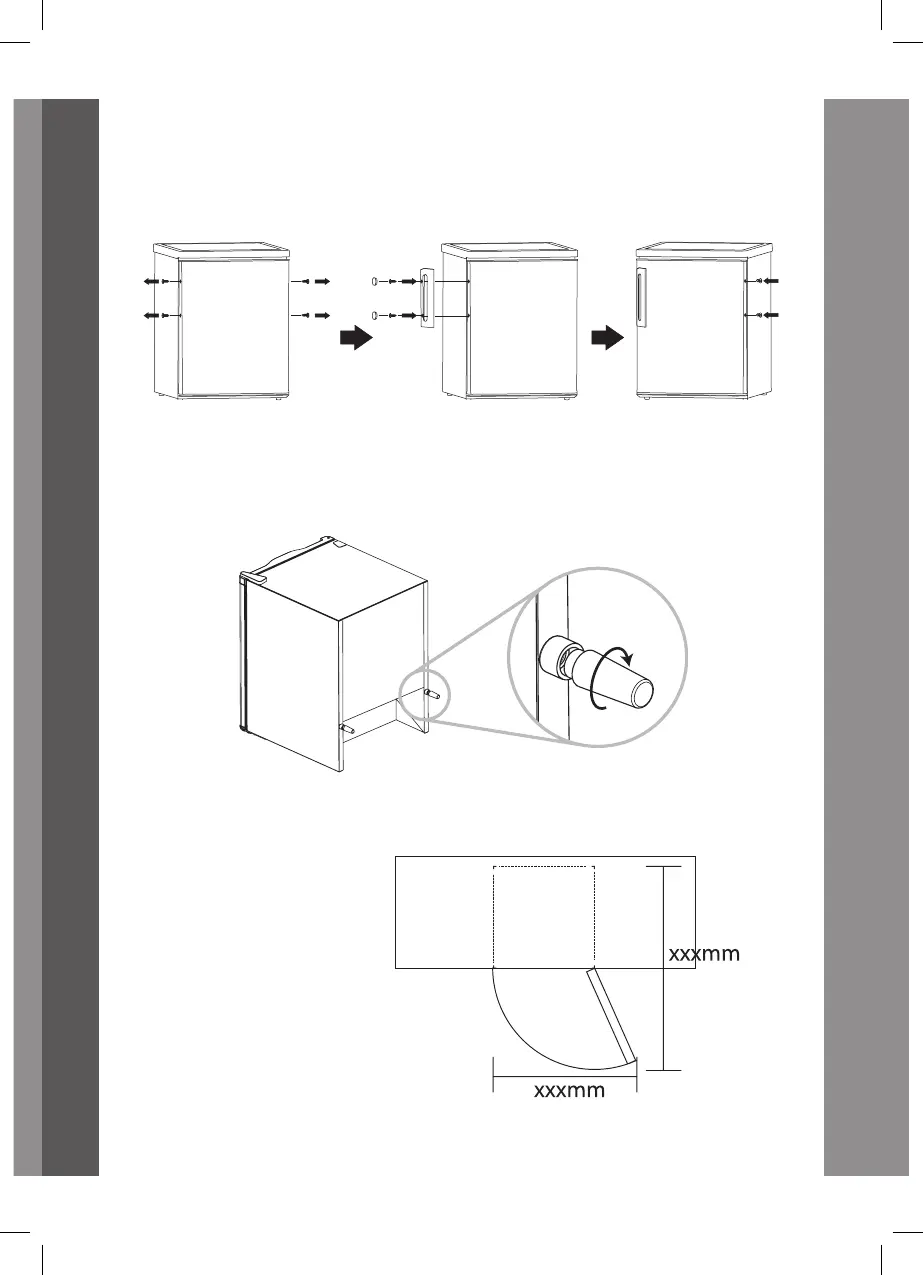 xxxmm

xxxmm