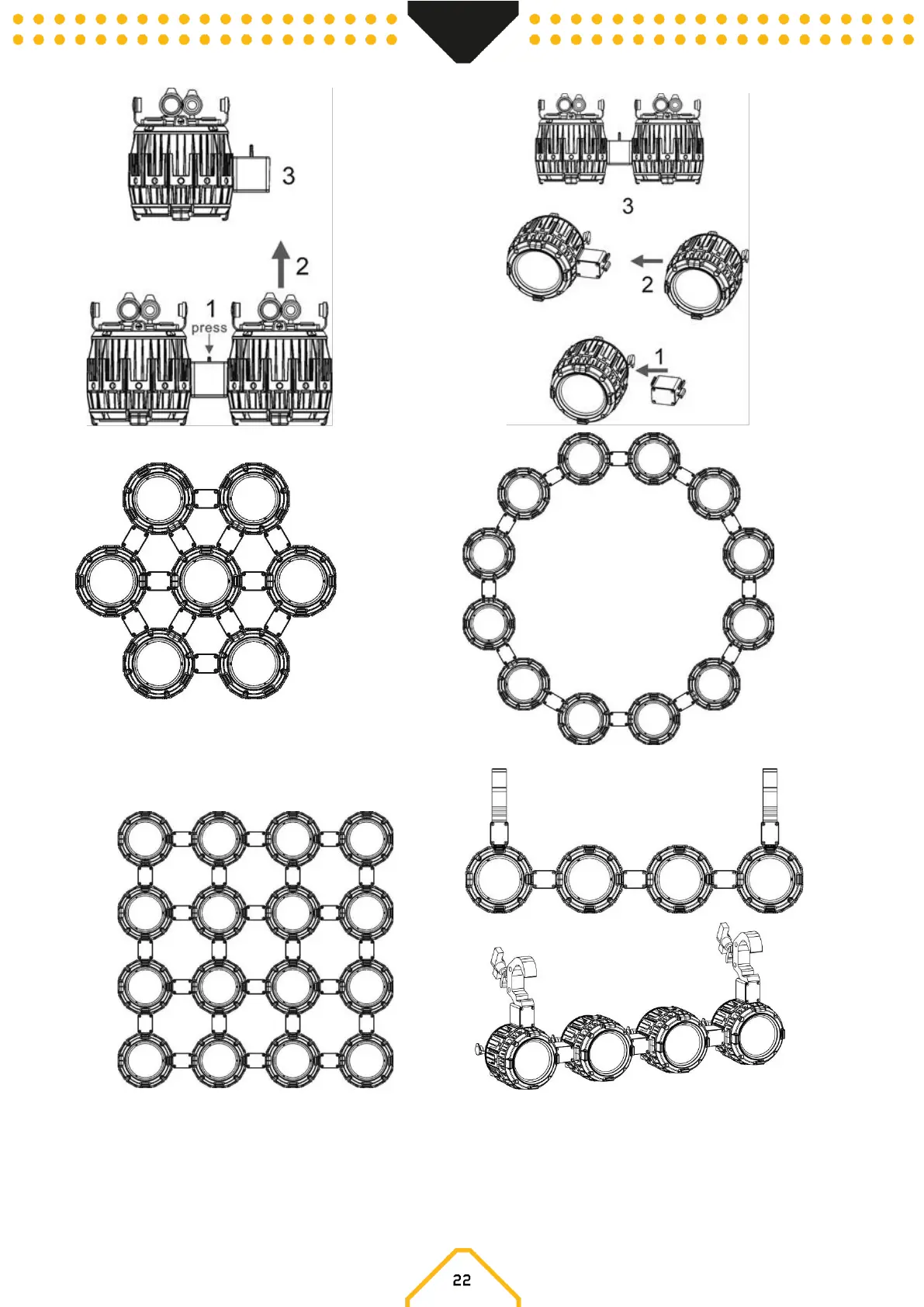 3

2

1
press

3

2

1

22