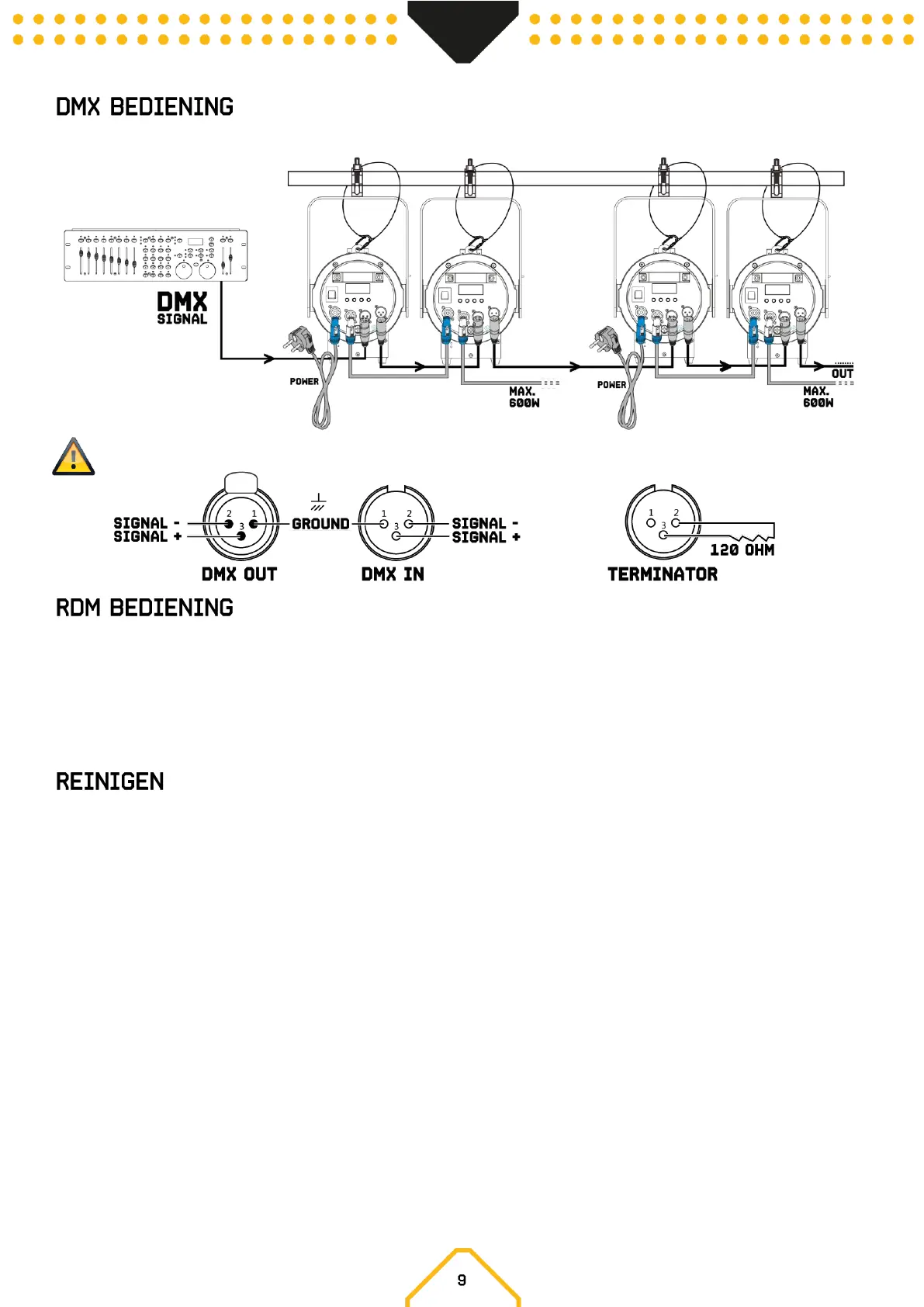 DMX BEDIENING

DMX
SIGNAL

POWER

MAX.
600W

POWER

OUT

MAX.
600W

SIGNAL -
SIGNAL +

2 1
3

GROUND

1 2
3

SIGNAL -
SIGNAL +

DMX OUT

DMX IN

1 2
3

120 OHM

TERMINATOR

RDM BEDIENING

REINIGEN

9