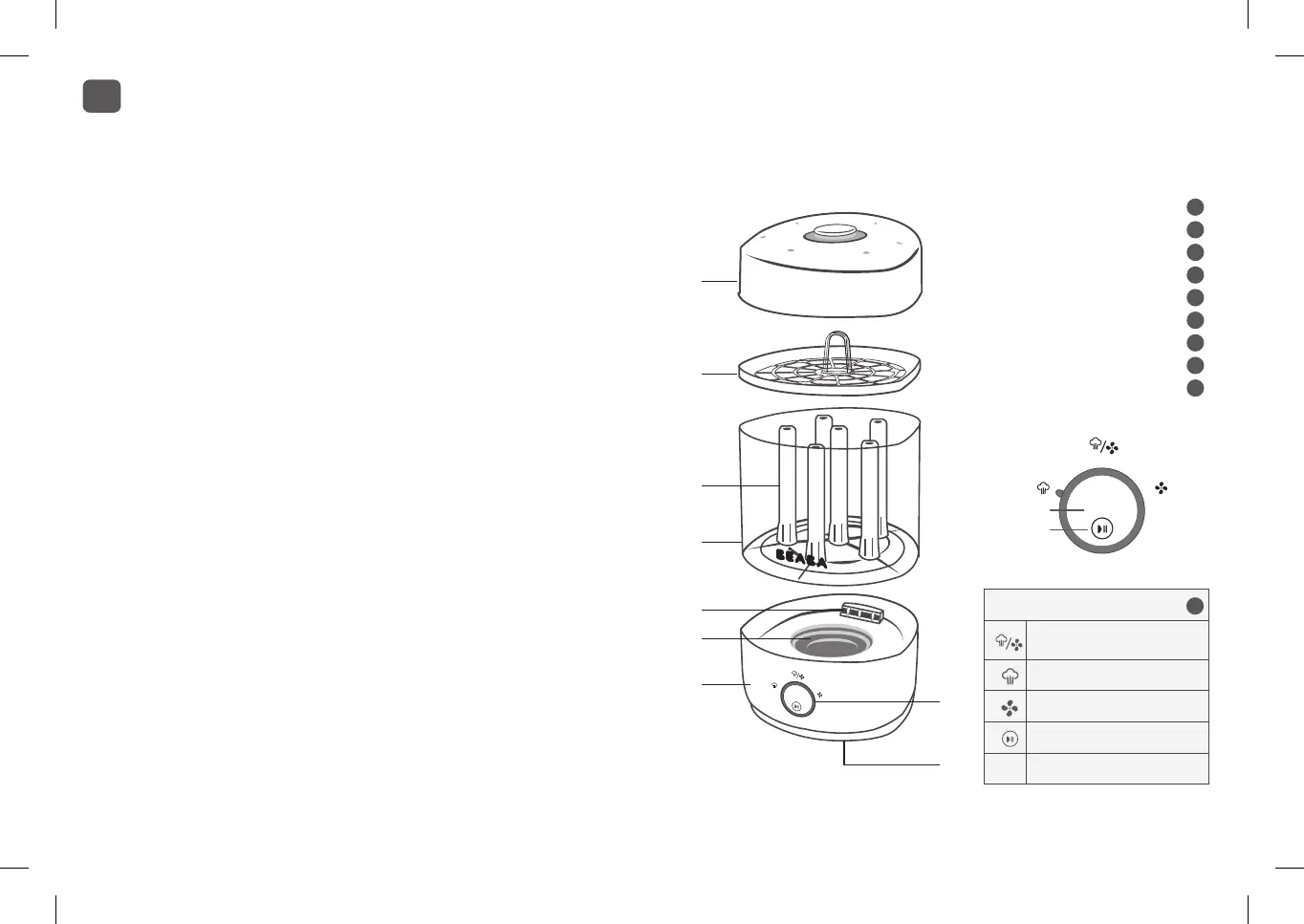 BÉABA