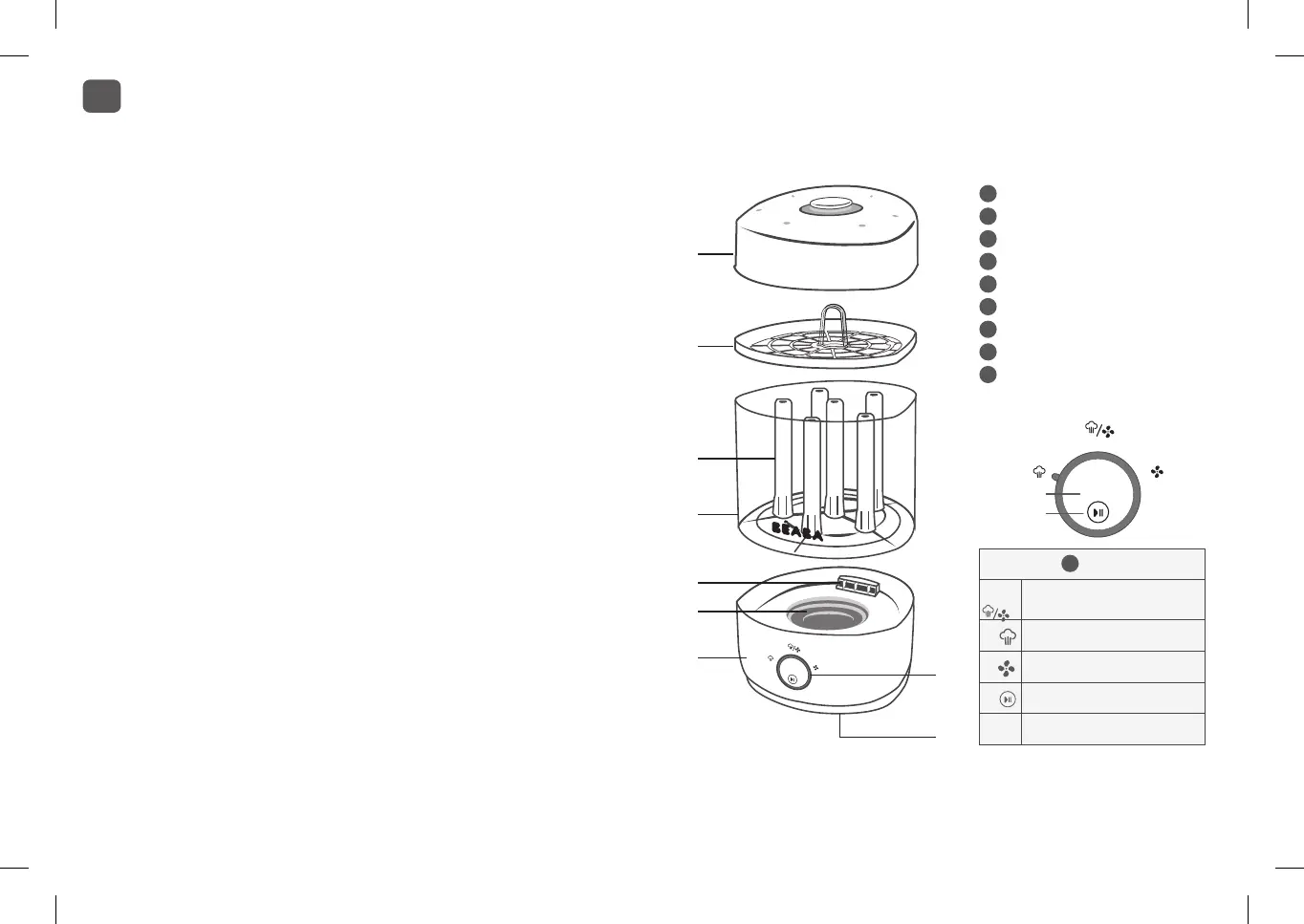 BÉABA