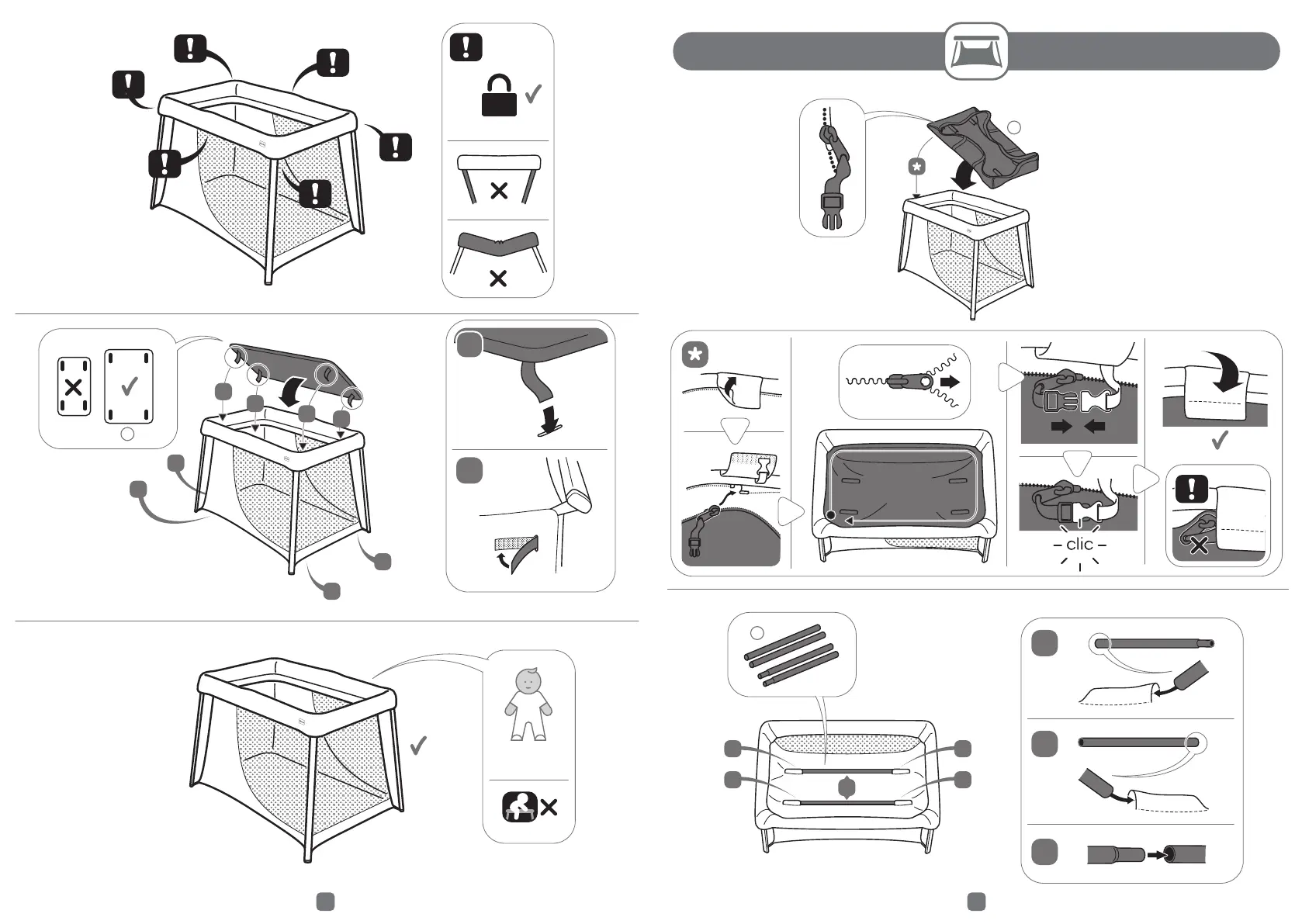 clic